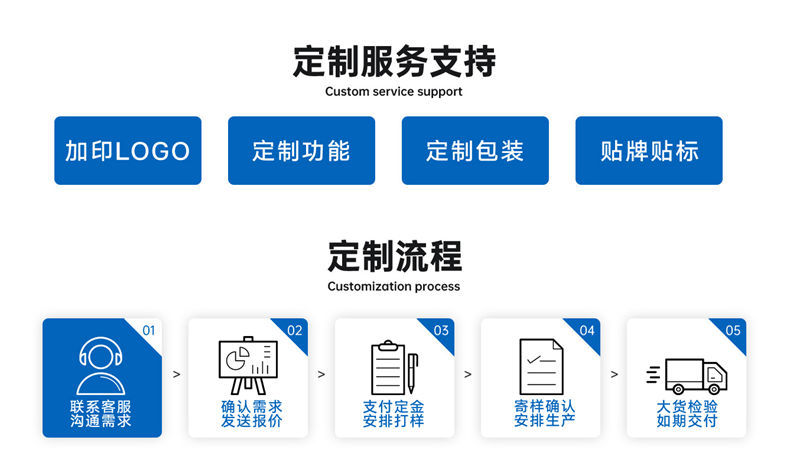 定制服务支持
Custom service support

加印LOGO

定制功能

定制包装

贴牌贴标

定制流程
Customization process

01
联系客服
沟通需求

>

02
确认需求
发送报价

>

03
支付定金
安排打样

>

04
寄样确认
安排生产

>

05
大货检验
如期交付