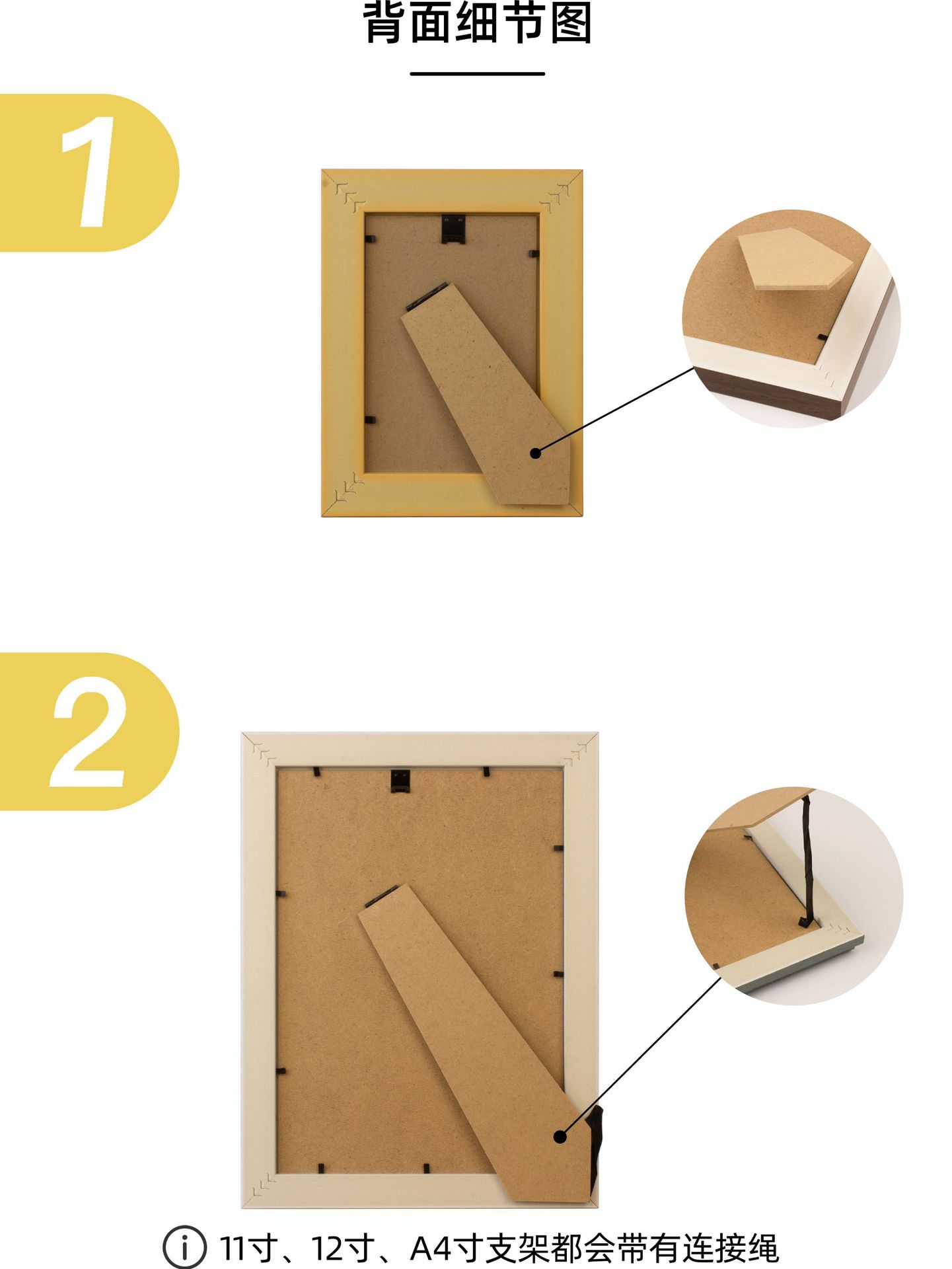 背面细节图

1

2

11寸、12寸、A4寸支架都会带有连接绳