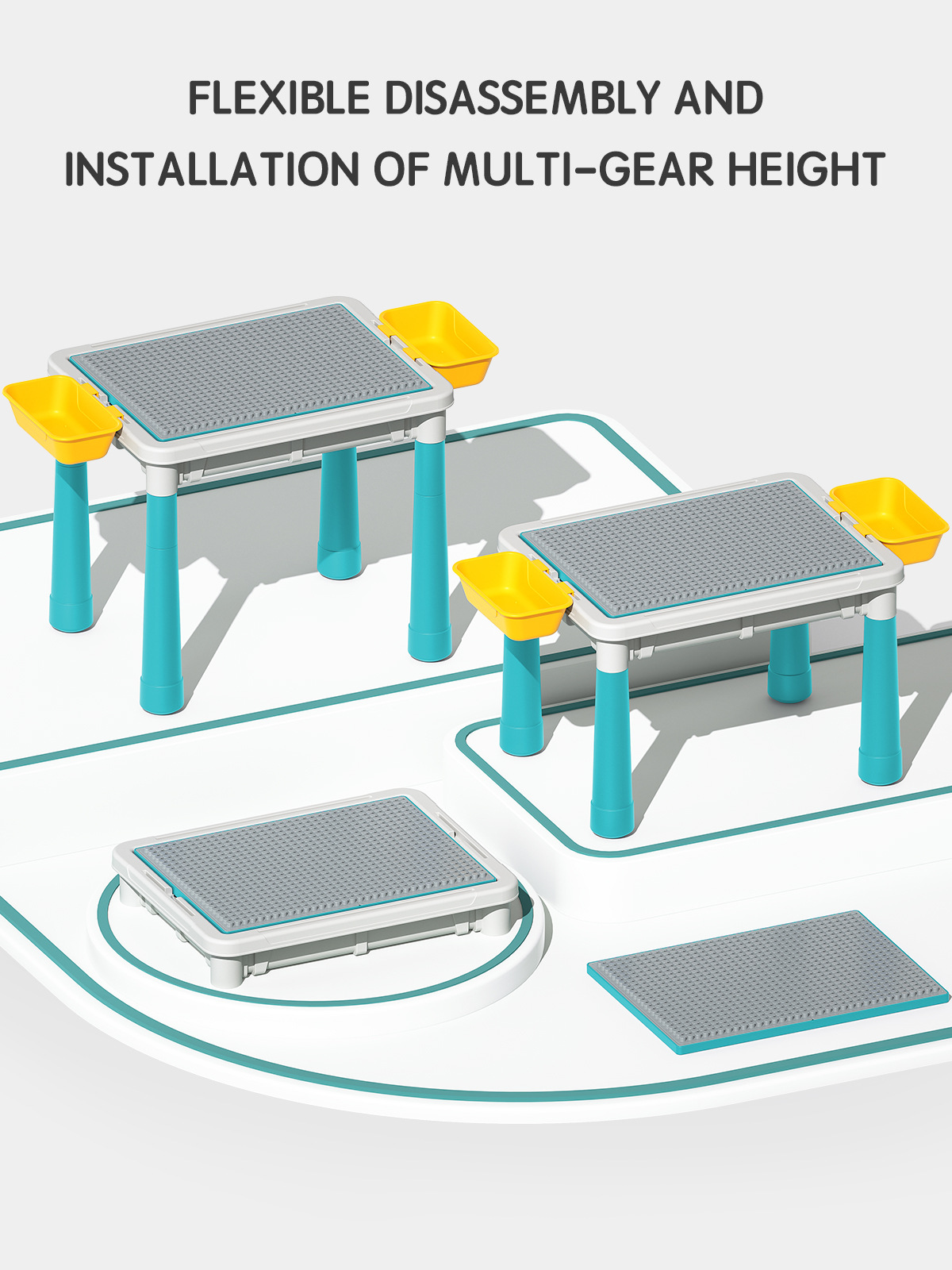 FLEXIBLE DISASSEMBLY AND
INSTALLATION OF MULTI-GEAR HEIGHT