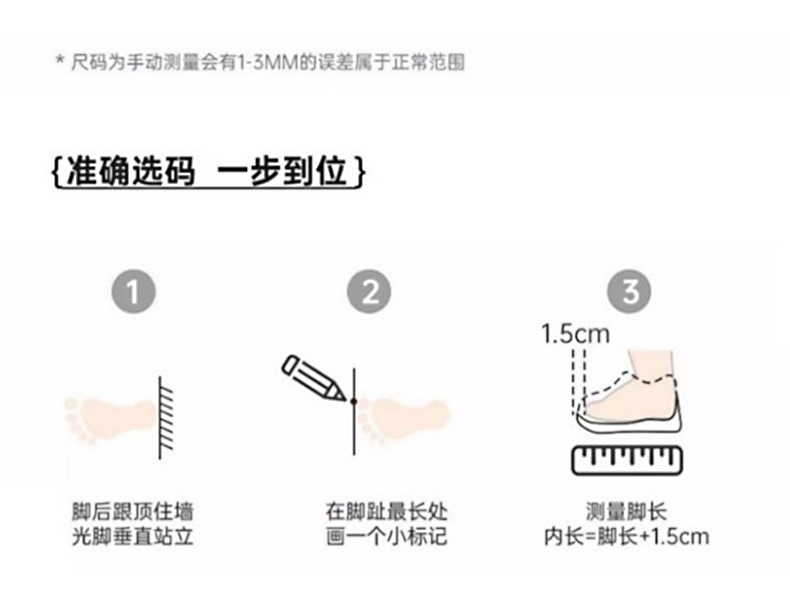 * 尺码为手动测量会有1-3MM的误差属于正常范围

{准确选码 一步到位}

1

脚后跟顶住墙
光脚垂直站立

2

在脚趾最长处
画一个小标记

3

1.5cm

测量脚长
内长=脚长+1.5cm