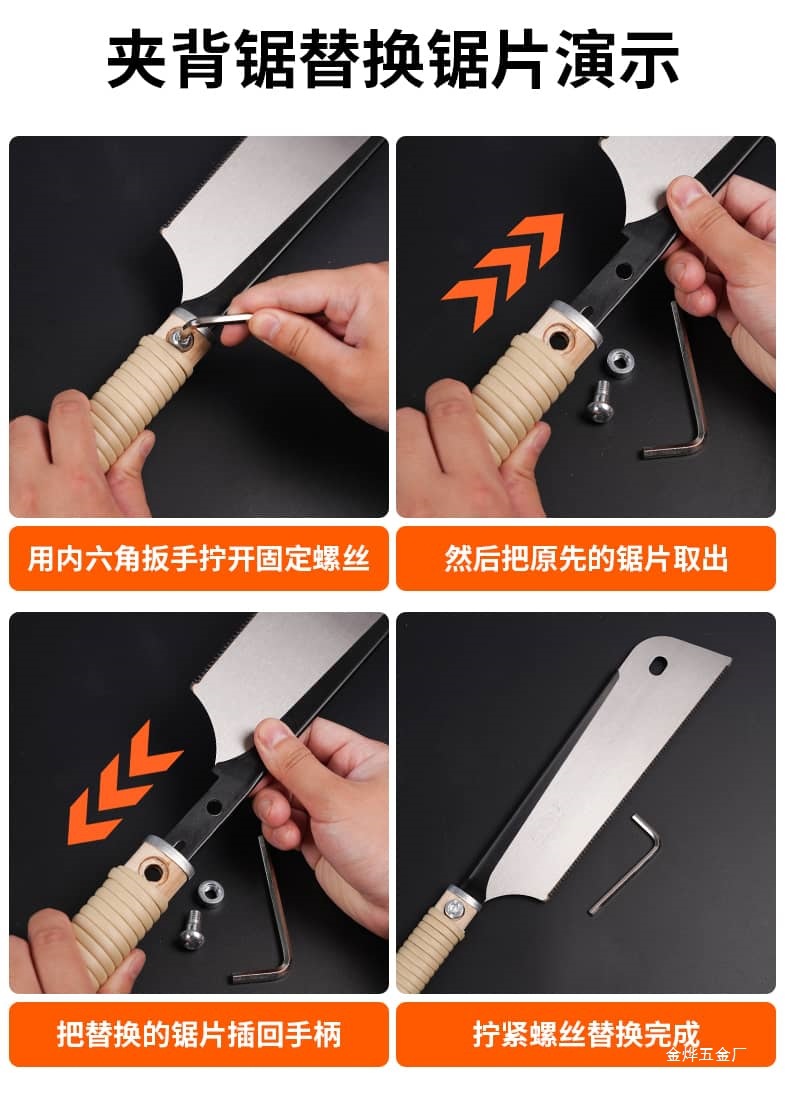 夹背锯替换锯片演示

用内六角扳手拧开固定螺丝

然后把原先的锯片取出

把替换的锯片插回手柄

拧紧螺丝替换完成

金烨五金厂