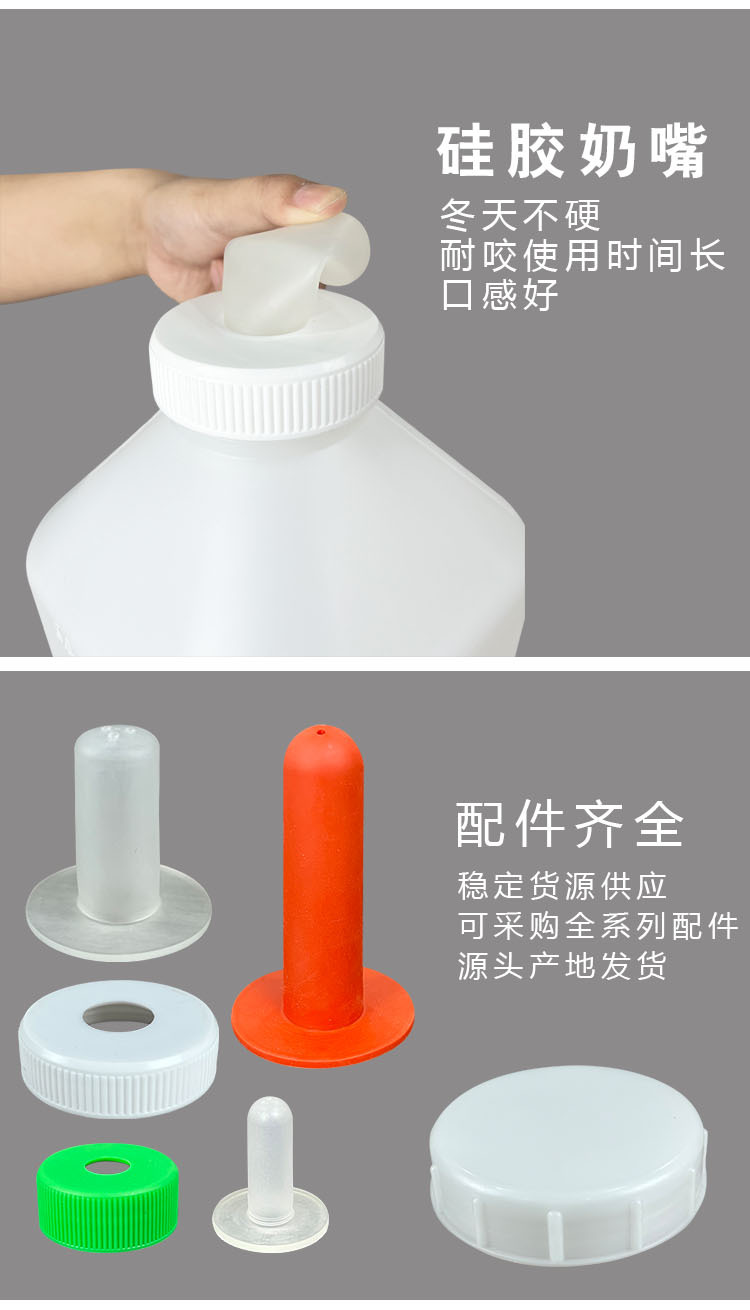 硅胶奶嘴

冬天不硬
耐咬使用时间长
口感好

配件齐全

稳定货源供应
可采购全系列配件
源头产地发货