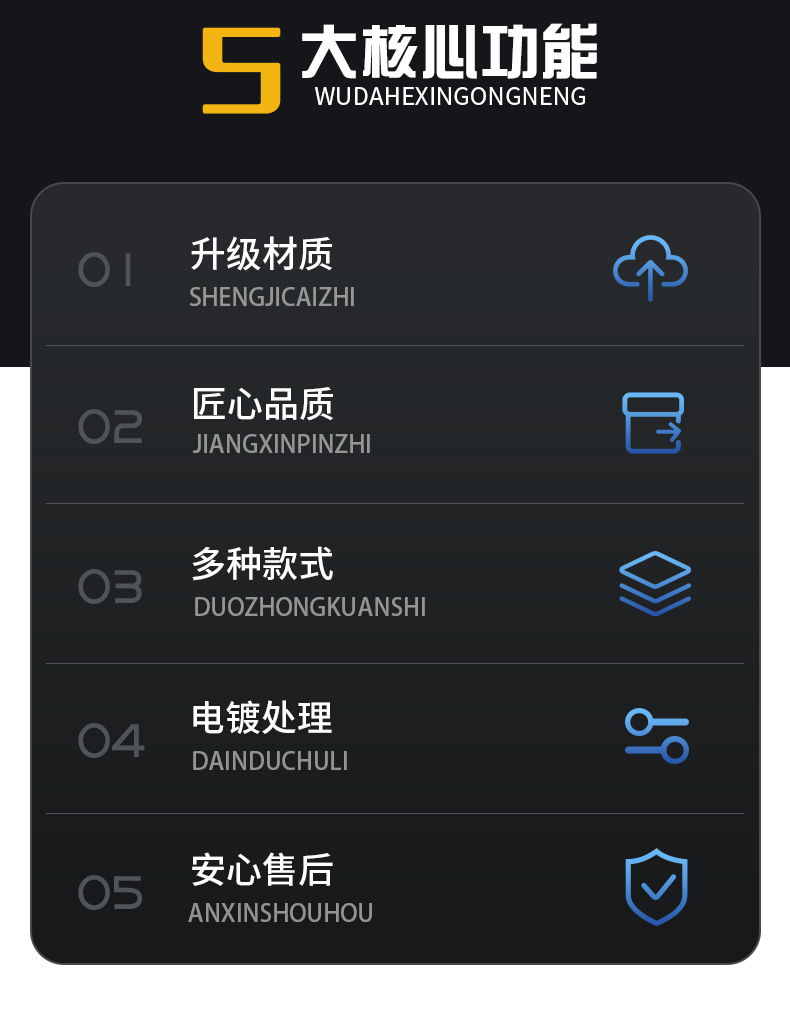 5大核心功能
WUDAHEXINGONGNENG

01
升级材质
SHENGJICAIZHI

02
匠心品质
JIANGXINPINZHI

03
多种款式
DUOZHONGKUANSHI

04
电镀处理
DAINDUCHULI

05
安心售后
ANXINSHOUHOU