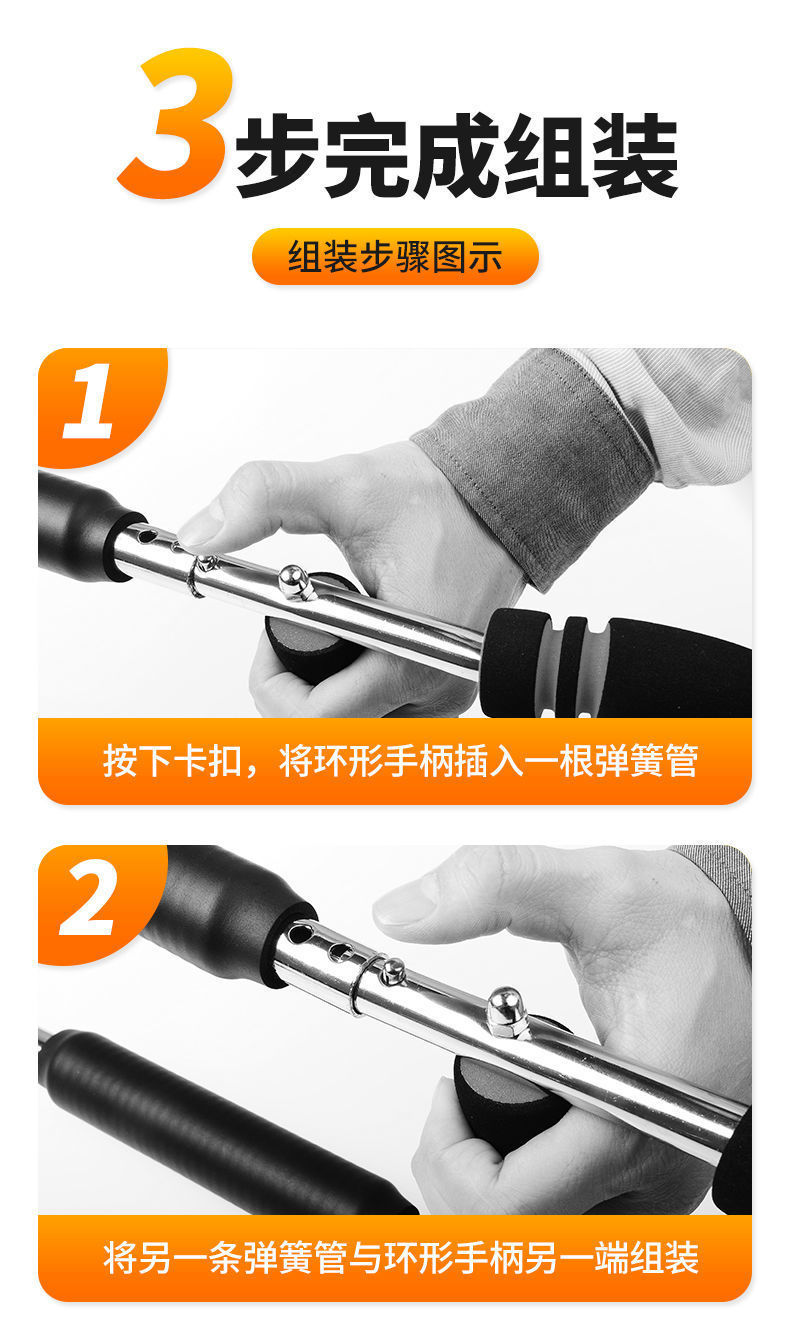 3步完成组装

组装步骤图示

1

按下卡扣，将环形手柄插入一根弹簧管

2

将另一条弹簧管与环形手柄另一端组装