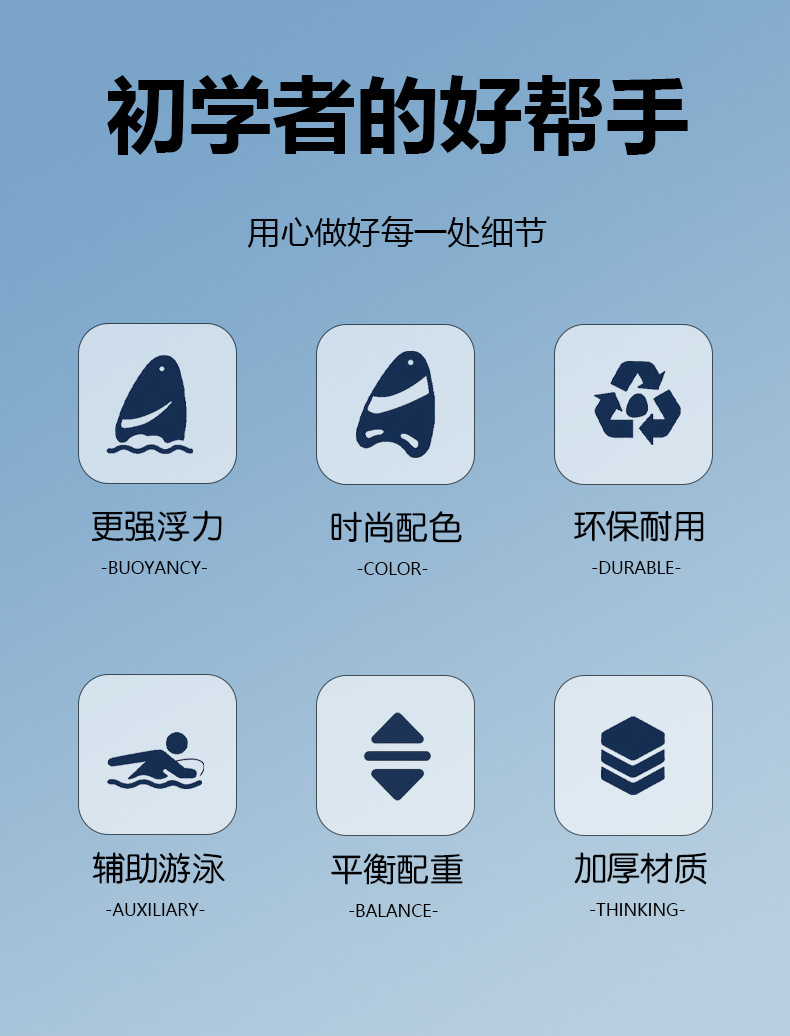 初学者的好帮手

用心做好每一处细节

更强浮力
-BUOYANCY-

时尚配色
-COLOR-

环保耐用
-DURABLE-

辅助游泳
-AUXILIARY-

平衡配重
-BALANCE-

加厚材质
-THINKING-