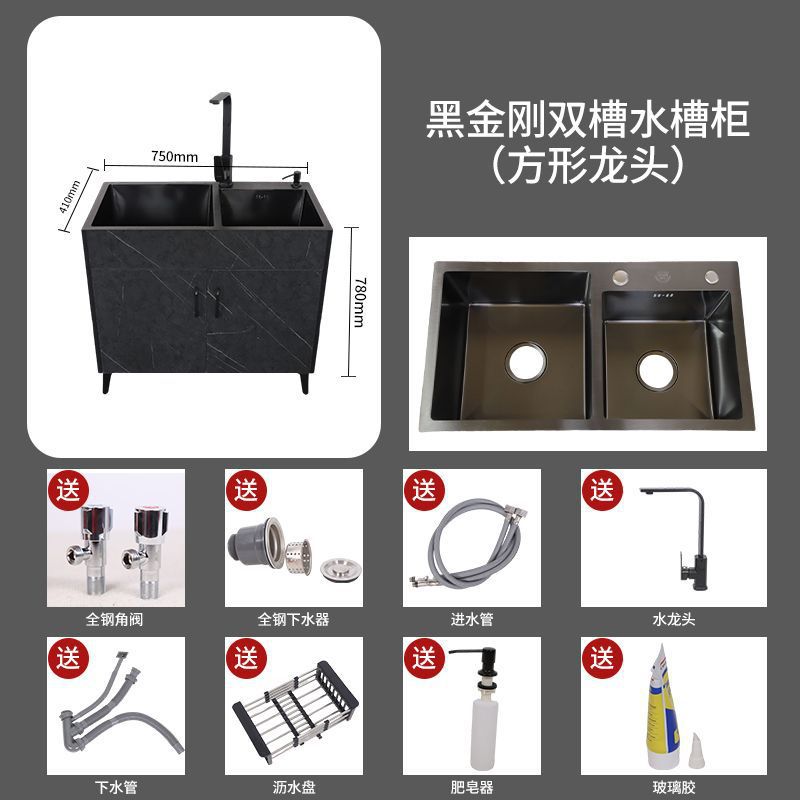 750mm
410mm
780mm

黑金刚双槽水槽柜
（方形龙头）

送
全钢角阀

送
全钢下水器

送
进水管

送
水龙头

送
下水管

送
沥水盘

送
肥皂器

送
玻璃胶