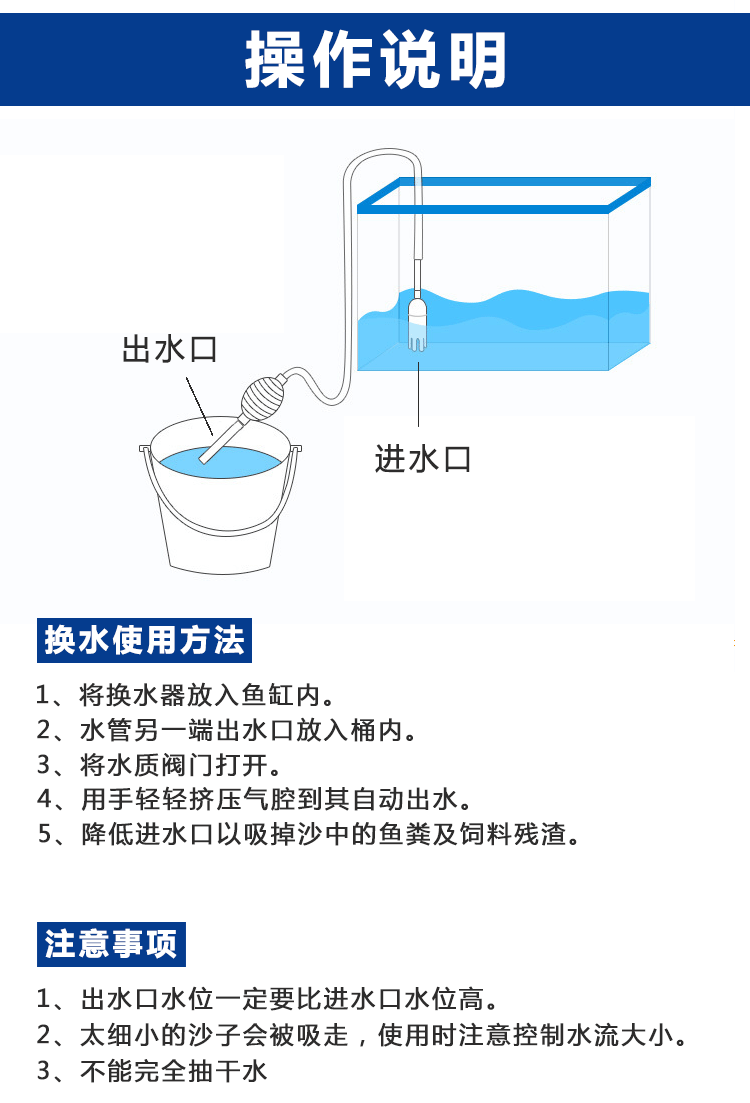 操作说明

出水口

进水口

换水使用方法

1、将换水器放入鱼缸内。
2、水管另一端出水口放入桶内。
3、将水质阀门打开。
4、用手轻轻挤压气腔到其自动出水。
5、降低进水口以吸掉沙中的鱼粪及饲料残渣。

注意事项

1、出水口水位一定要比进水口水位高。
2、太细小的沙子会被吸走，使用时注意控制水流大小。
3、不能完全抽干水