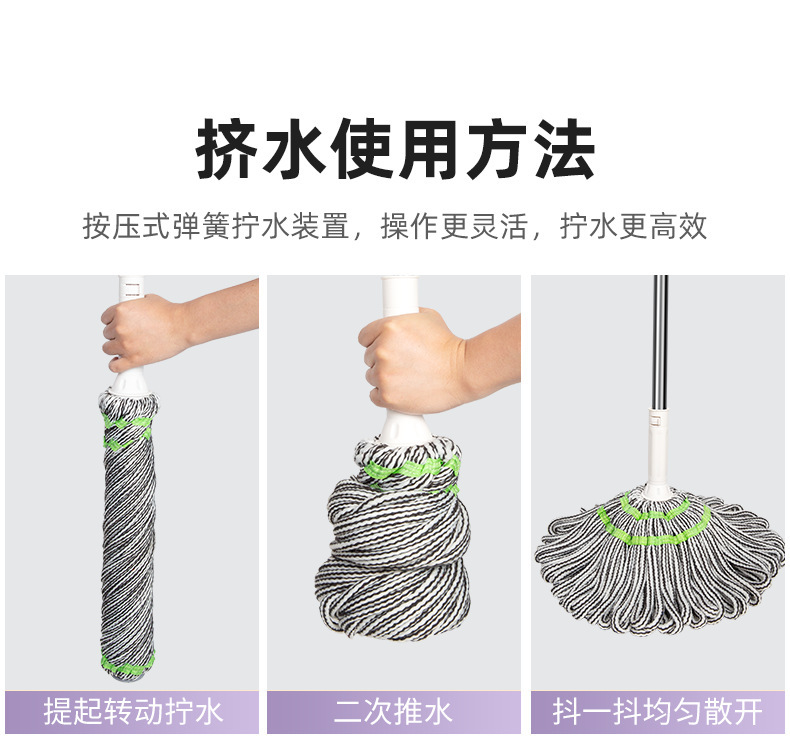 挤水使用方法

按压式弹簧拧水装置，操作更灵活，拧水更高效

提起转动拧水

二次推水

抖一抖均匀散开