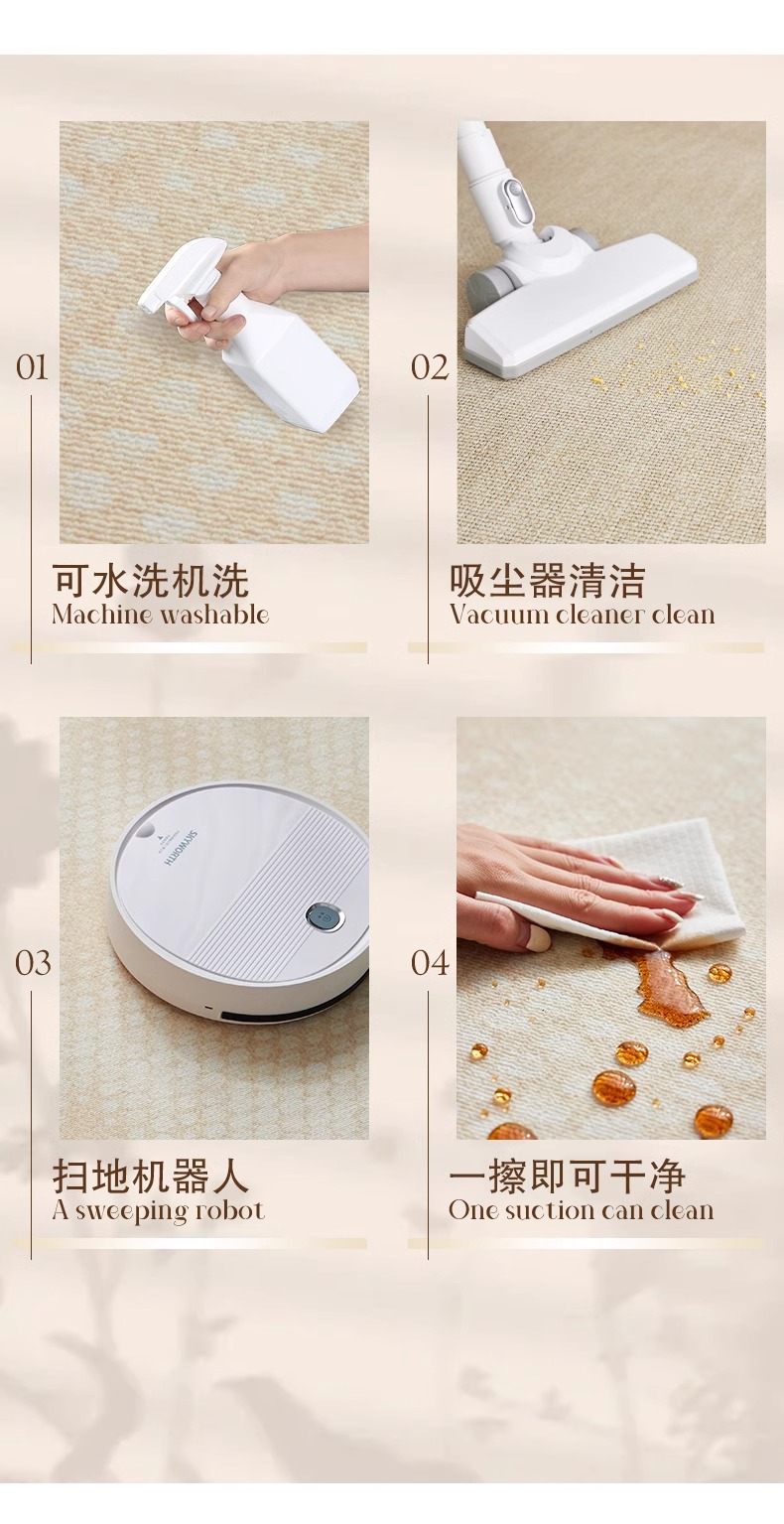 01

可水洗机洗
Machine washable

02

吸尘器清洁
Vacuum cleaner clean

03

SKYWORTH

扫地机器人
A sweeping robot

04

一擦即可干净
One suction can clean