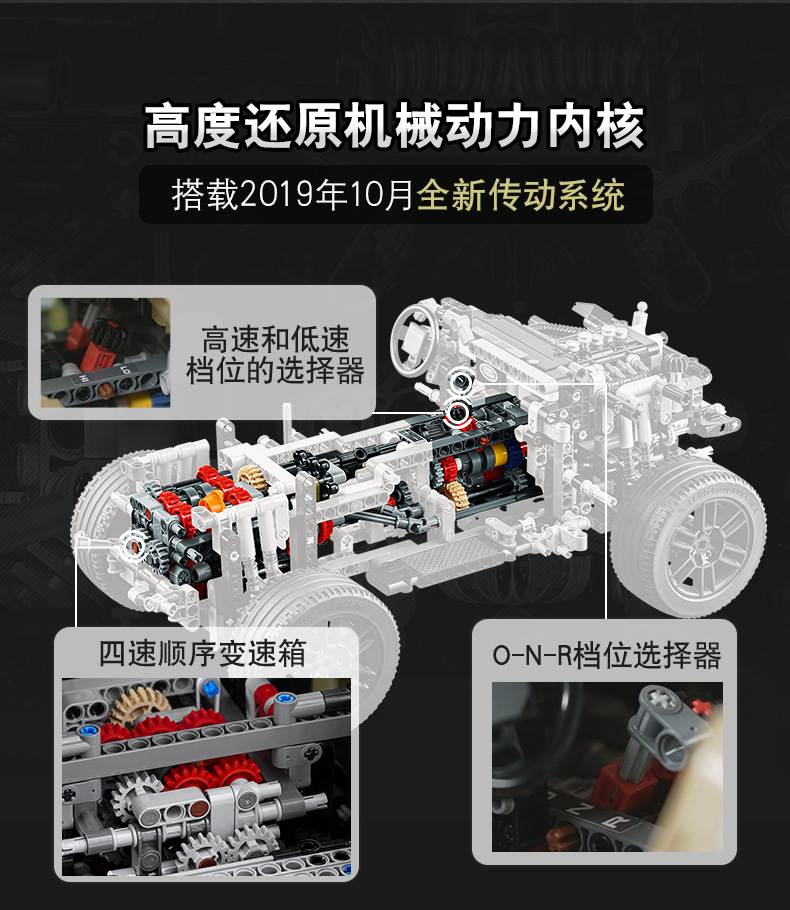 高度还原机械动力内核

搭载2019年10月全新传动系统

高速和低速档位的选择器

四速顺序变速箱

O-N-R档位选择器