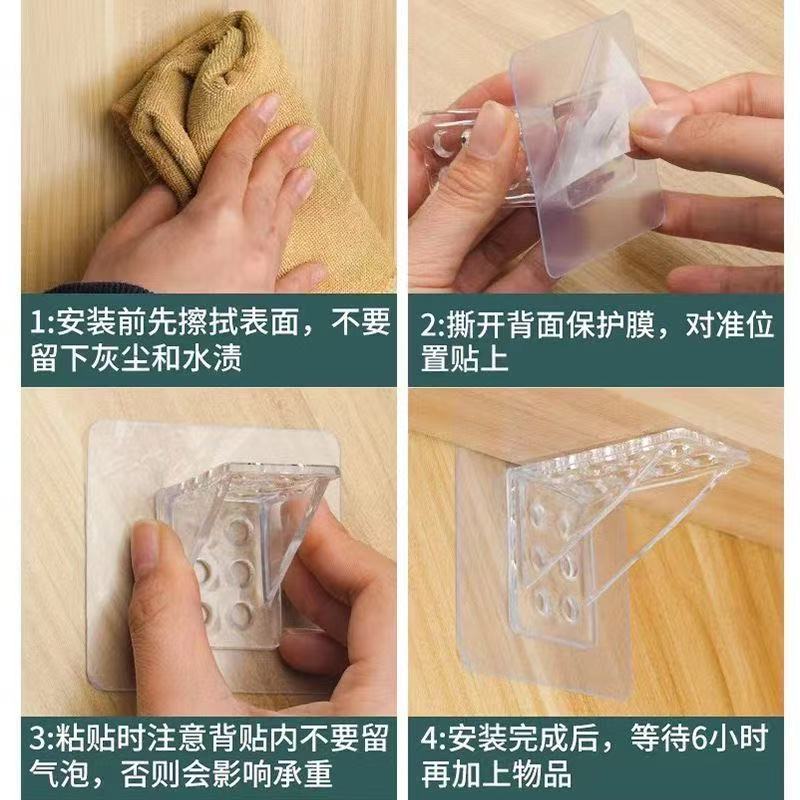 1:安装前先擦拭表面，不要留下灰尘和水渍

2:撕开背面保护膜，对准位置贴上

3:粘贴时注意背贴内不要留气泡，否则会影响承重

4:安装完成后，等待6小时再加上物品