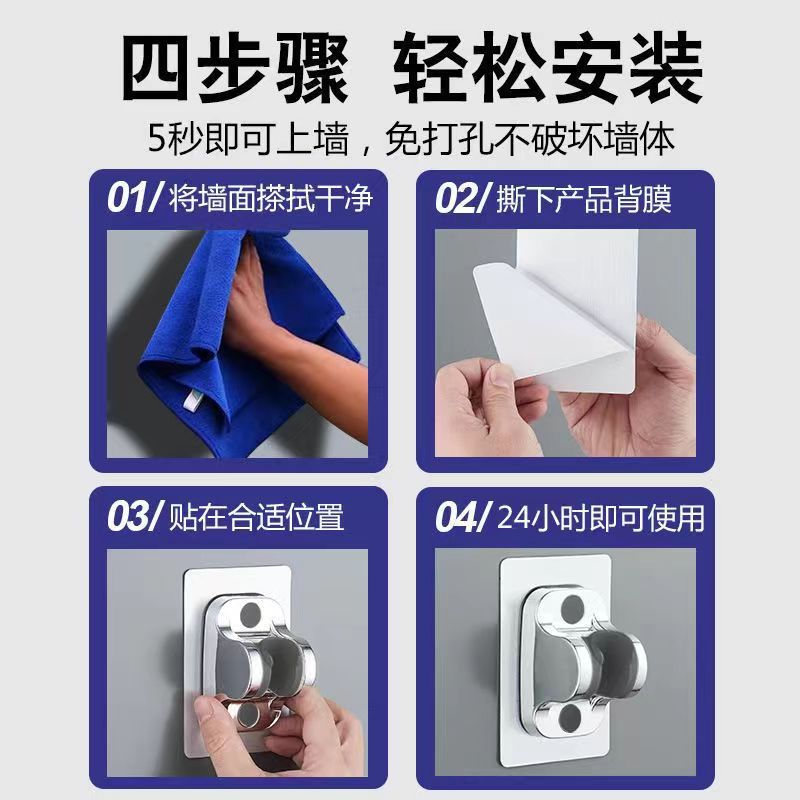 四步骤 轻松安装

5秒即可上墙，免打孔不破坏墙体

01/ 将墙面搽拭干净

02/ 撕下产品背膜

03/ 贴在合适位置

04/ 24小时即可使用