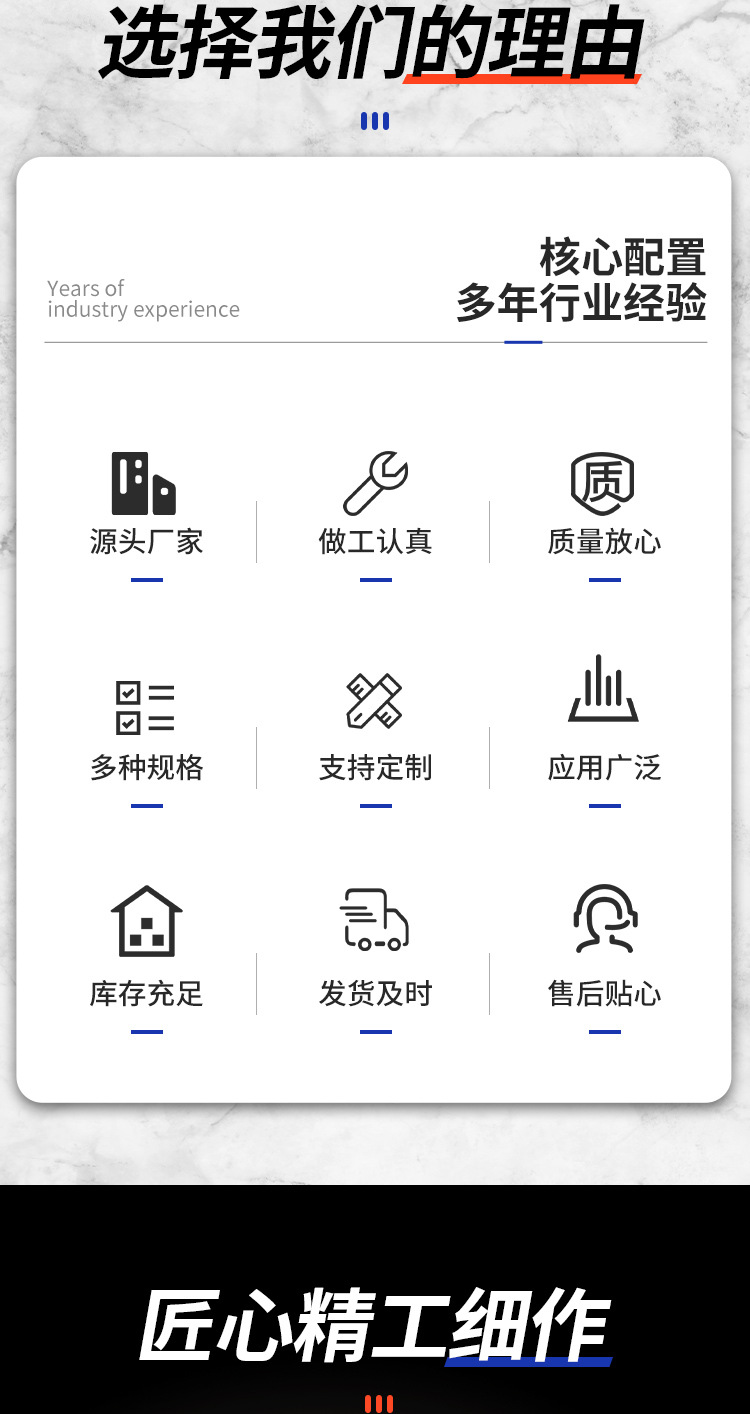 选择我们的理由

Years of
industry experience

核心配置
多年行业经验

质

源头厂家 做工认真 质量放心

多种规格 支持定制 应用广泛

库存充足 发货及时 售后贴心

匠心精工细作