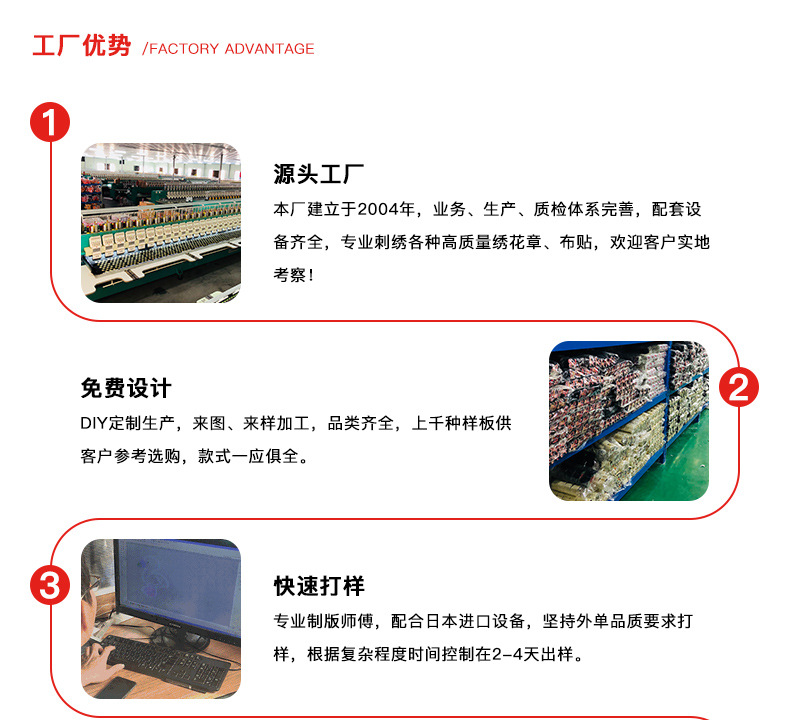 工厂优势 /FACTORY ADVANTAGE

1

源头工厂

本厂建立于2004年，业务、生产、质检体系完善，配套设备齐全，专业刺绣各种高质量绣花章、布贴，欢迎客户实地考察！

免费设计

DIY定制生产，来图、来样加工，品类齐全，上千种样板供客户参考选购，款式一应俱全。

2

3

快速打样

专业制版师傅，配合日本进口设备，坚持外单品质要求打样，根据复杂程度时间控制在2-4天出样。