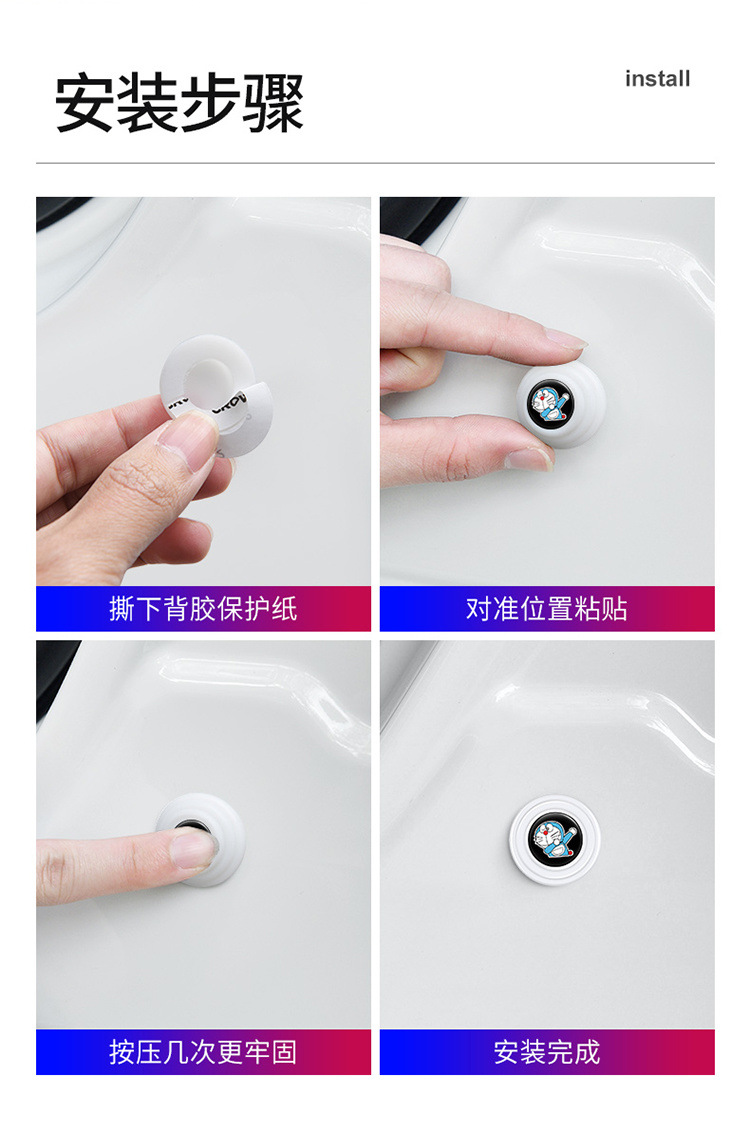 安装步骤

install

撕下背胶保护纸

对准位置粘贴

按压几次更牢固

安装完成