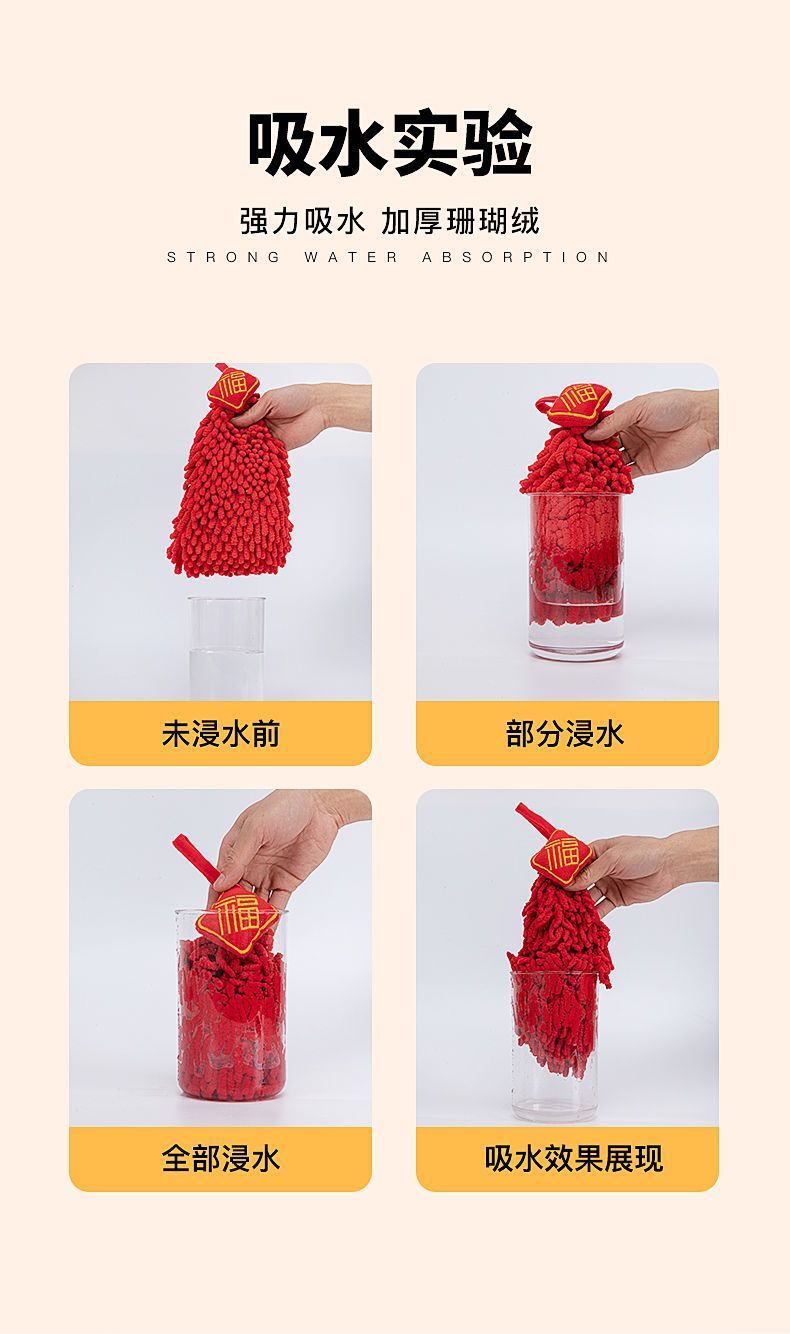 吸水实验

强力吸水 加厚珊瑚绒

STRONG WATER ABSORPTION

福

未浸水前

福

部分浸水

福

全部浸水

福

吸水效果展现