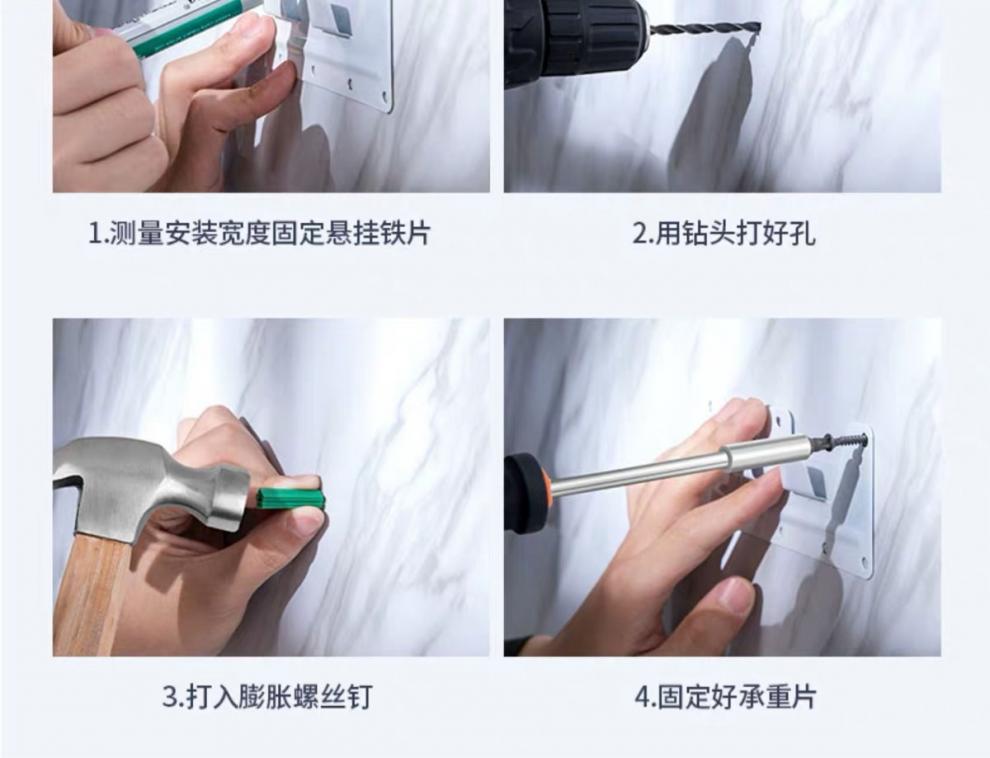 1.测量安装宽度固定悬挂铁片

2.用钻头打好孔

3.打入膨胀螺丝钉

4.固定好承重片