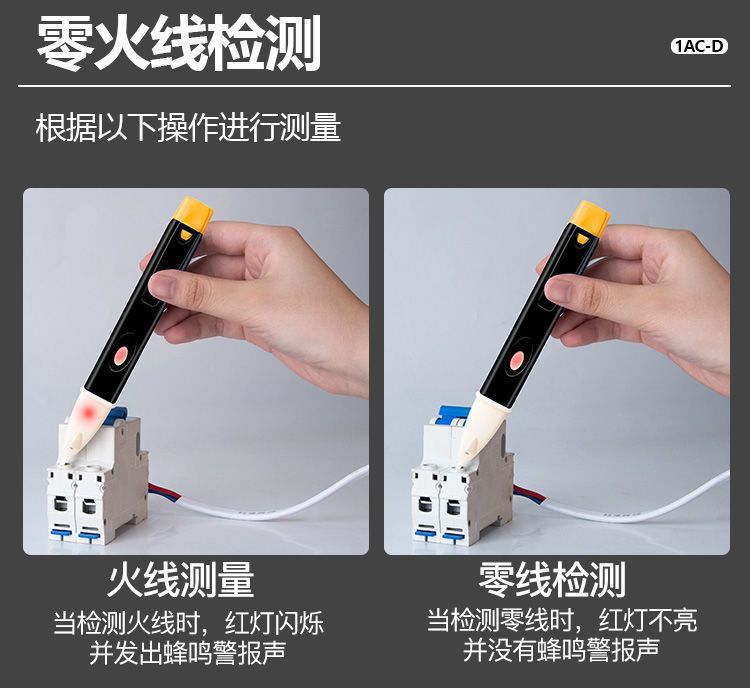 零火线检测

1AC-D

根据以下操作进行测量

火线测量

当检测火线时，红灯闪烁并发出蜂鸣警报声

零线检测

当检测零线时，红灯不亮并没有蜂鸣警报声