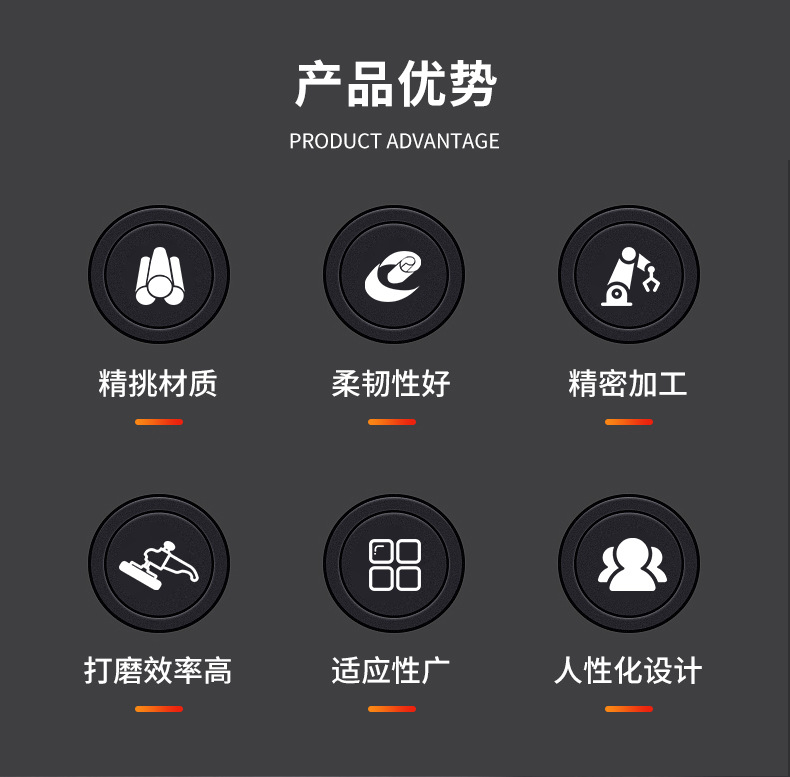 产品优势

PRODUCT ADVANTAGE

精挑材质

柔韧性好

精密加工

打磨效率高

适应性广

人性化设计