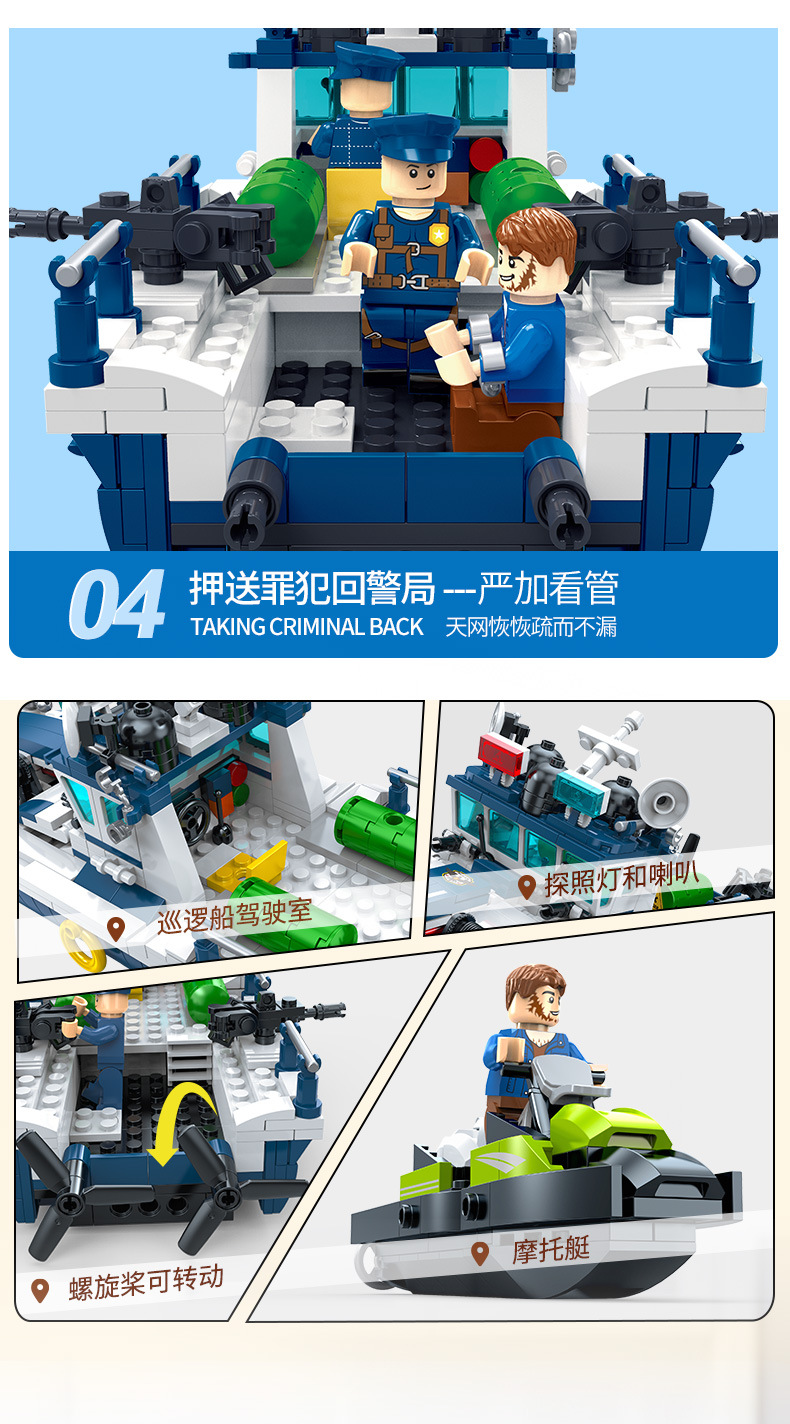 04
押送罪犯回警局 ---严加看管
TAKING CRIMINAL BACK 天网恢恢疏而不漏

巡逻船驾驶室

探照灯和喇叭

螺旋桨可转动

摩托艇