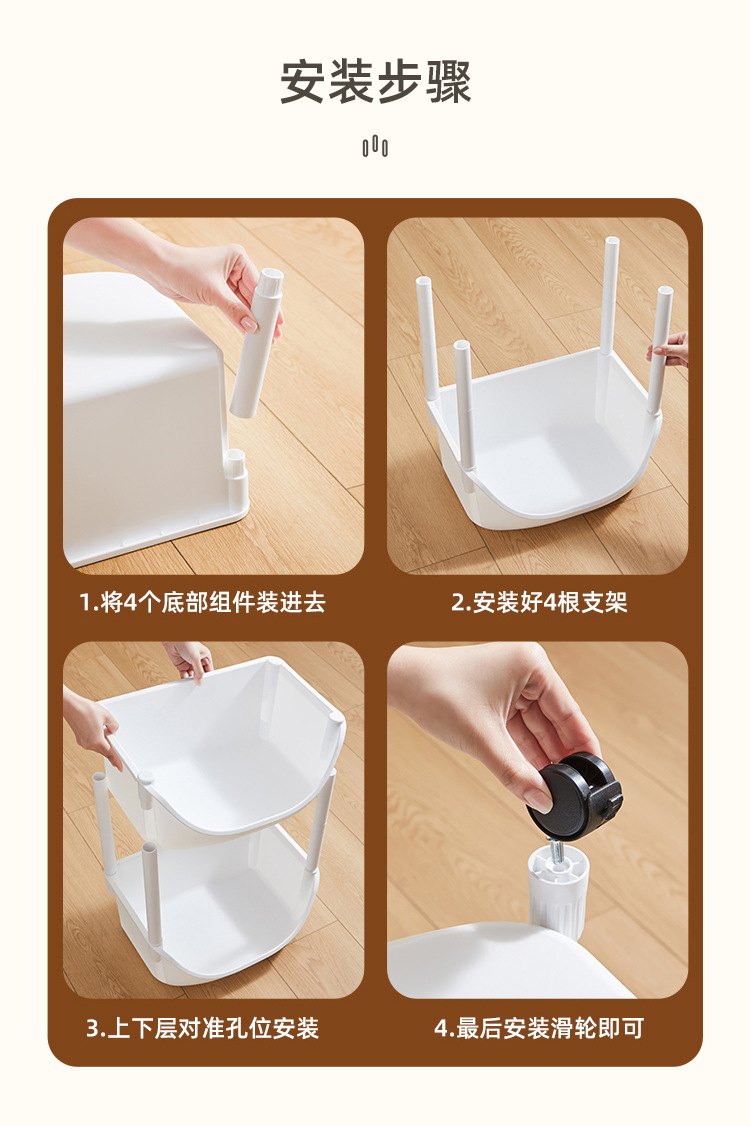 安装步骤

1.将4个底部组件装进去

2.安装好4根支架

3.上下层对准孔位安装

4.最后安装滑轮即可