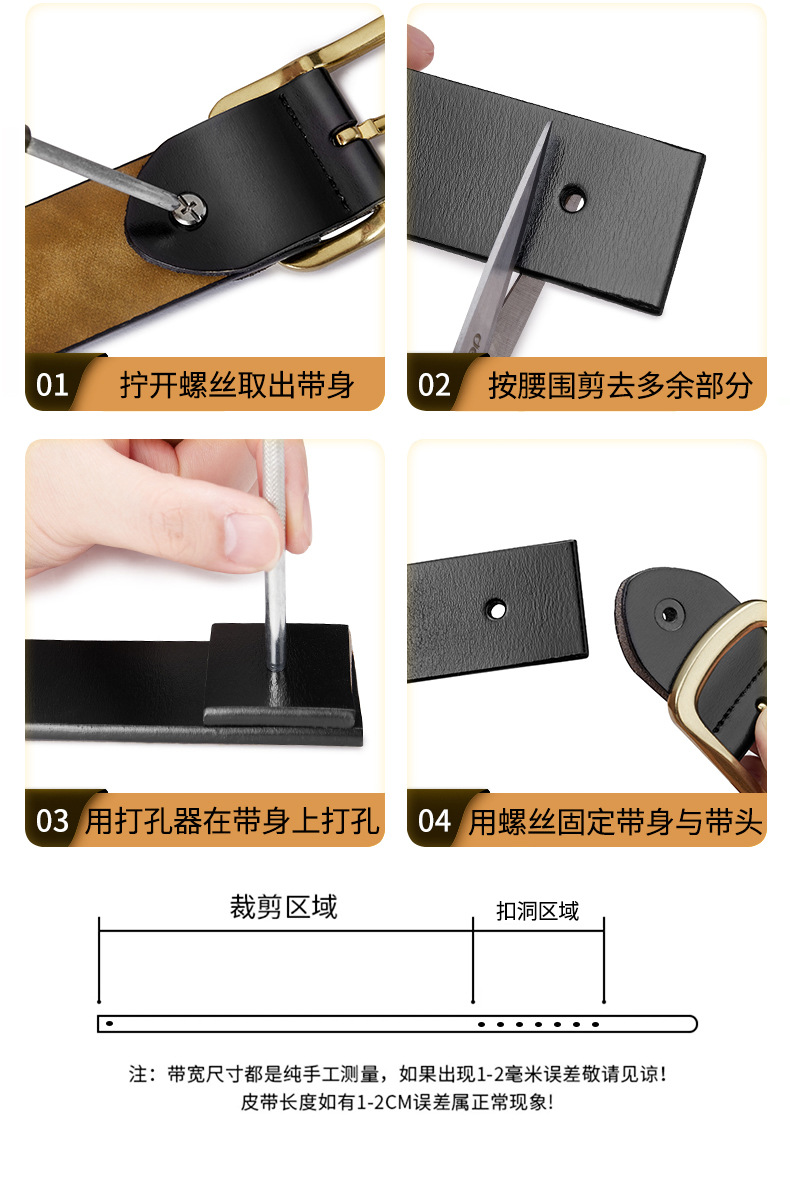 01 拧开螺丝取出带身

02 按腰围剪去多余部分

03 用打孔器在带身上打孔

04 用螺丝固定带身与带头

裁剪区域

扣洞区域

注：带宽尺寸都是纯手工测量，如果出现1-2毫米误差敬请见谅！
皮带长度如有1-2CM误差属正常现象！