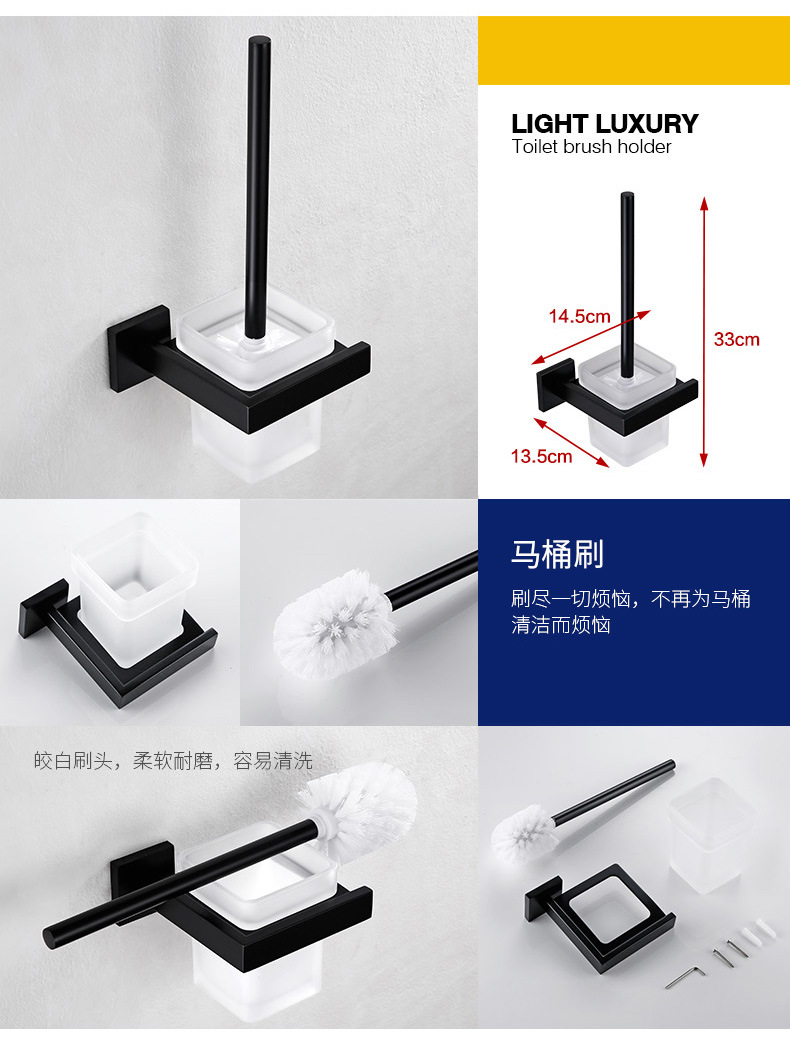 LIGHT LUXURY
Toilet brush holder

14.5cm
33cm
13.5cm

马桶刷

刷尽一切烦恼，不再为马桶清洁而烦恼

皎白刷头，柔软耐磨，容易清洗