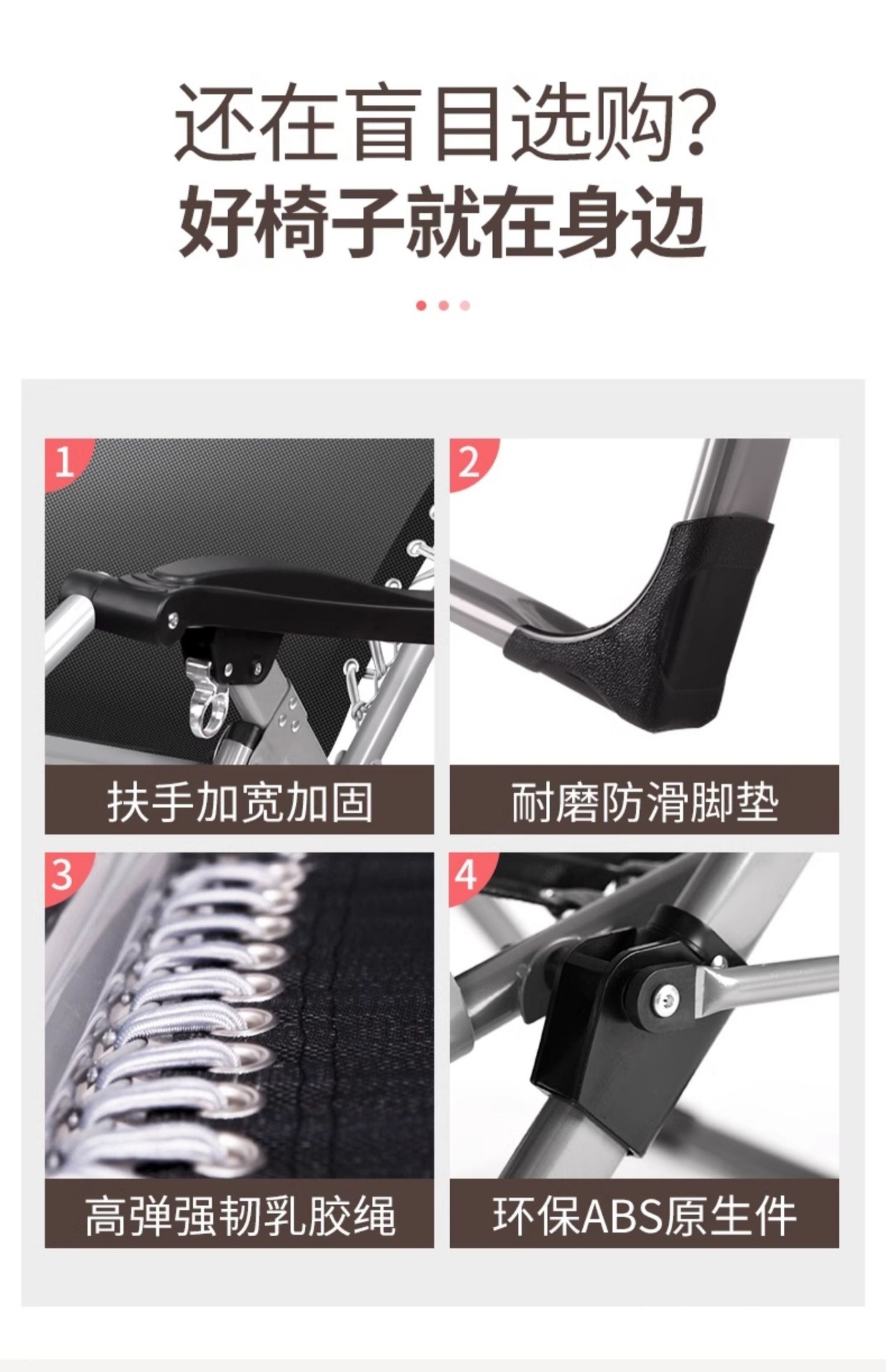 还在盲目选购?
好椅子就在身边

1
扶手加宽加固

2
耐磨防滑脚垫

3
高弹强韧乳胶绳

4
环保ABS原生件