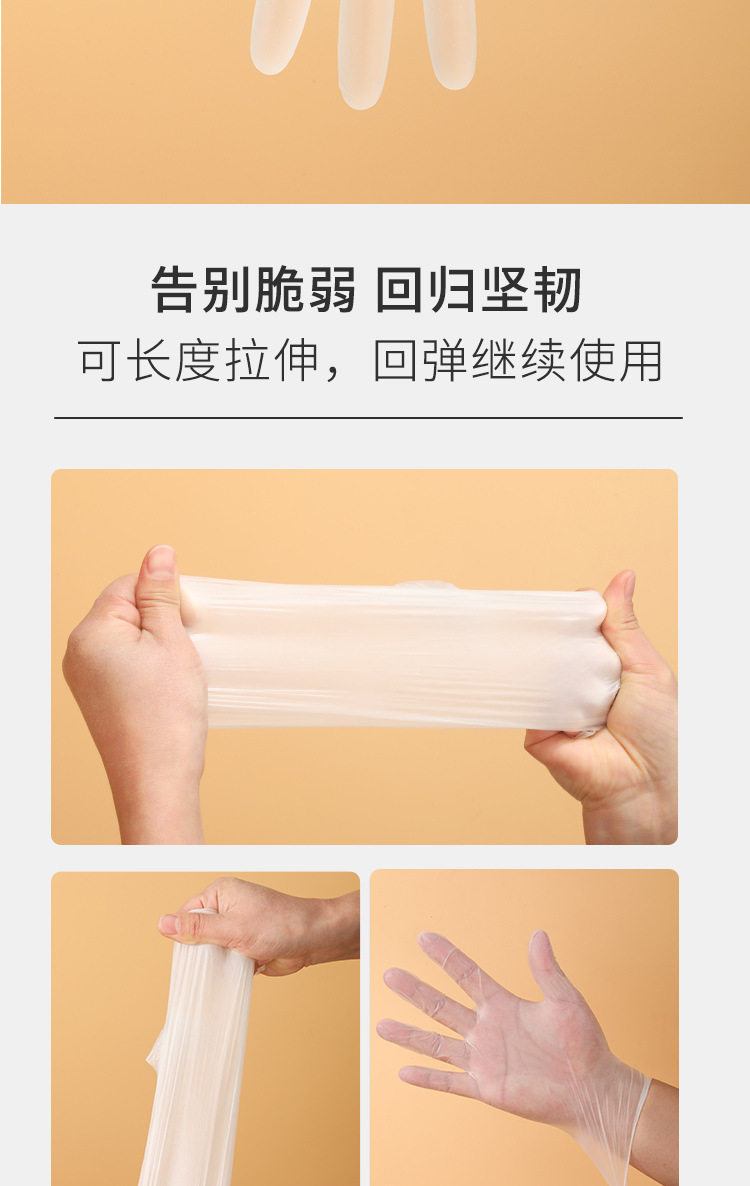 告别脆弱 回归坚韧
可长度拉伸，回弹继续使用