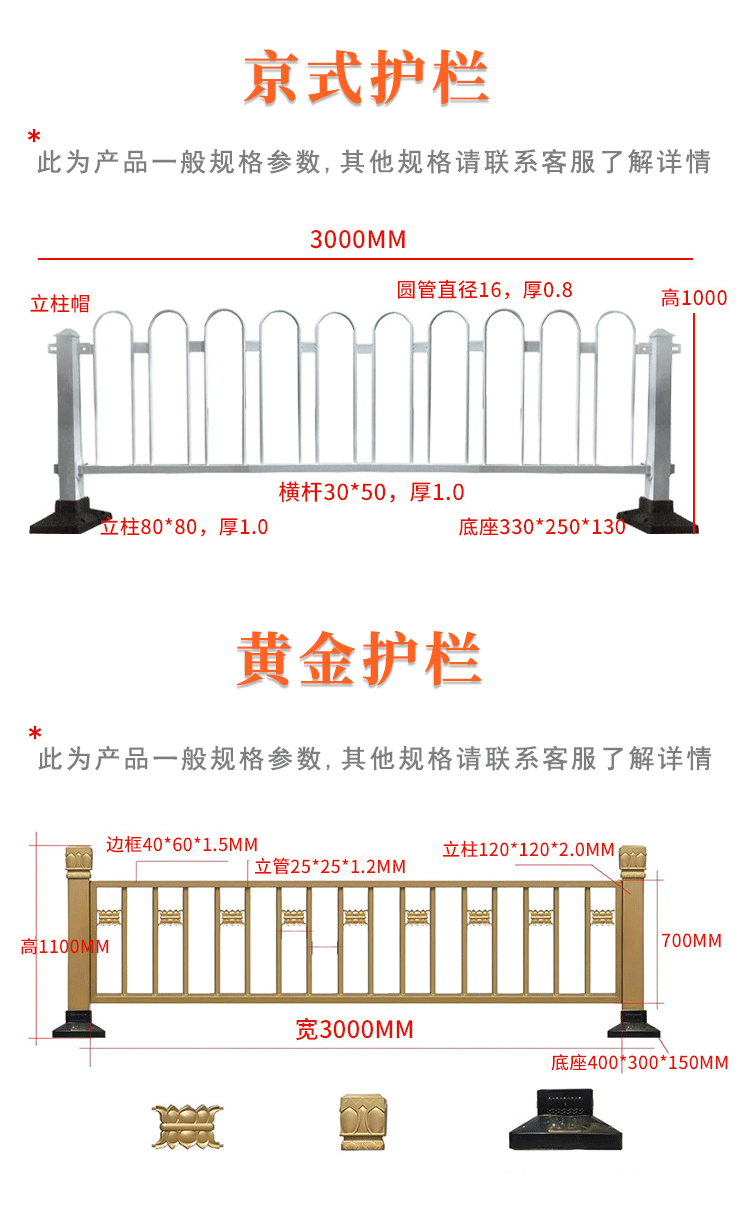 京式护栏

*
此为产品一般规格参数, 其他规格请联系客服了解详情

3000MM

立柱帽

圆管直径16，厚0.8

高1000

横杆30*50，厚1.0

立柱80*80，厚1.0

底座330*250*130

黄金护栏

*
此为产品一般规格参数, 其他规格请联系客服了解详情

边框40*60*1.5MM

立管25*25*1.2MM

立柱120*120*2.0MM

高1100MM

700MM

宽3000MM

底座400*300*150MM