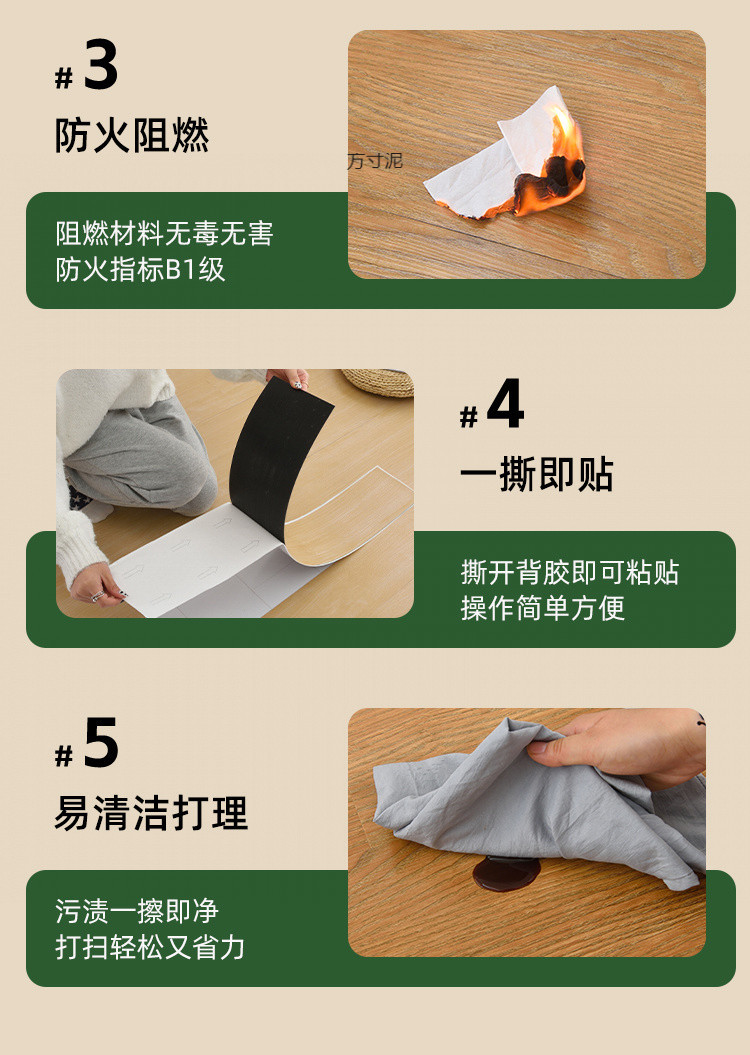 #3
防火阻燃

阻燃材料无毒无害
防火指标B1级

万寸泥

#4
一撕即贴

撕开背胶即可粘贴
操作简单方便

#5
易清洁打理

污渍一擦即净
打扫轻松又省力