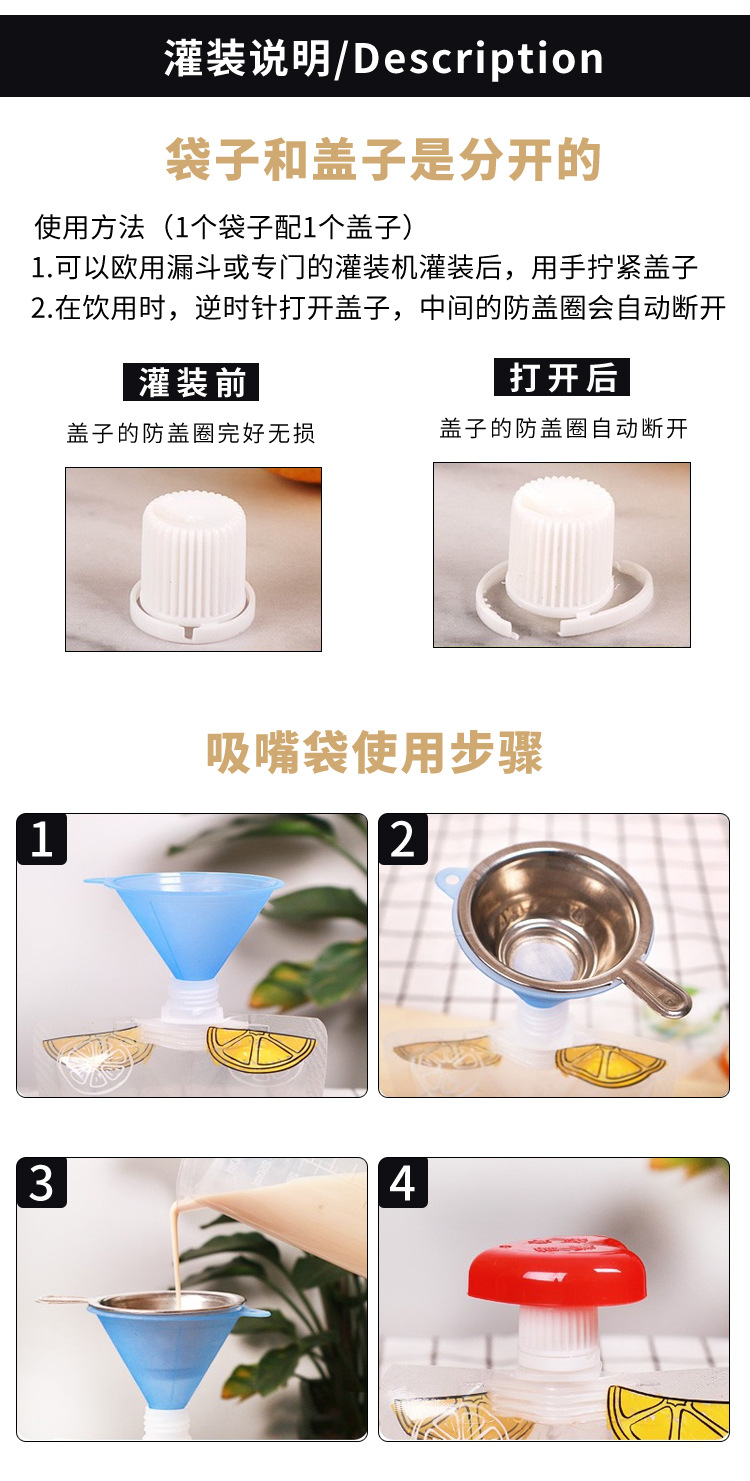 灌装说明/Description

袋子和盖子是分开的

使用方法（1个袋子配1个盖子）
1.可以欧用漏斗或专门的灌装机灌装后，用手拧紧盖子
2.在饮用时，逆时针打开盖子，中间的防盖圈会自动断开

灌装前

盖子的防盖圈完好无损

打开后

盖子的防盖圈自动断开

吸嘴袋使用步骤

1

2

3

4