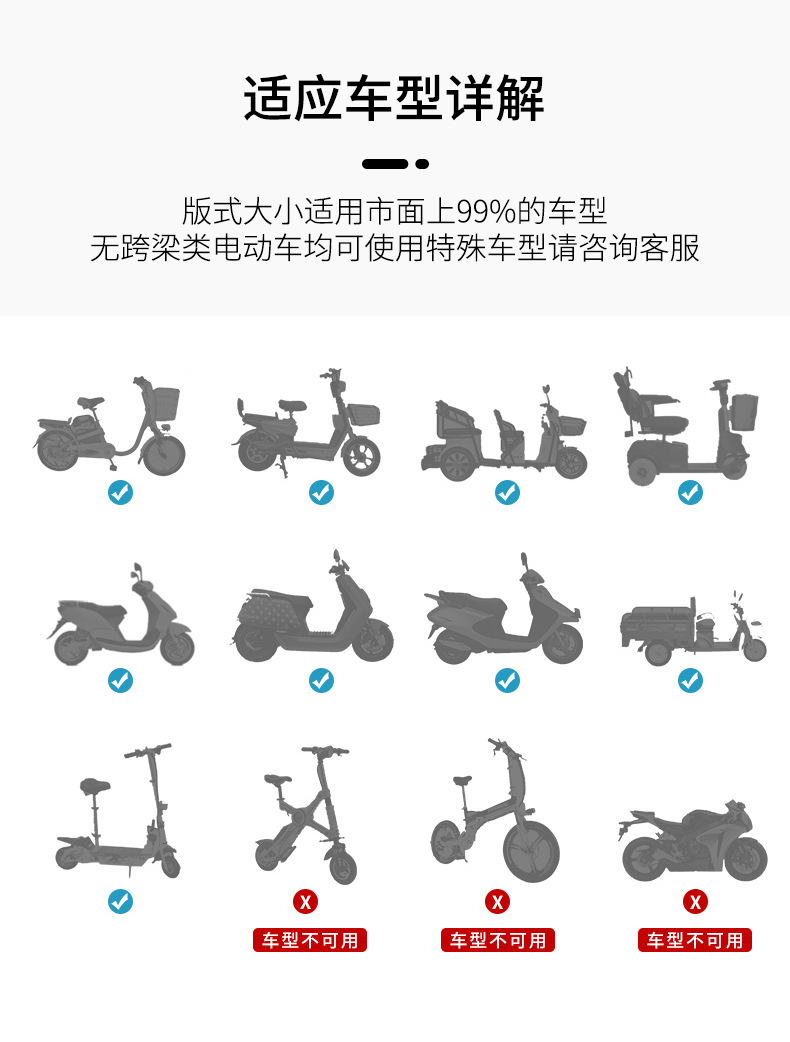 适应车型详解

版式大小适用市面上99%的车型
无跨梁类电动车均可使用特殊车型请咨询客服

X
车型不可用

X
车型不可用

X
车型不可用