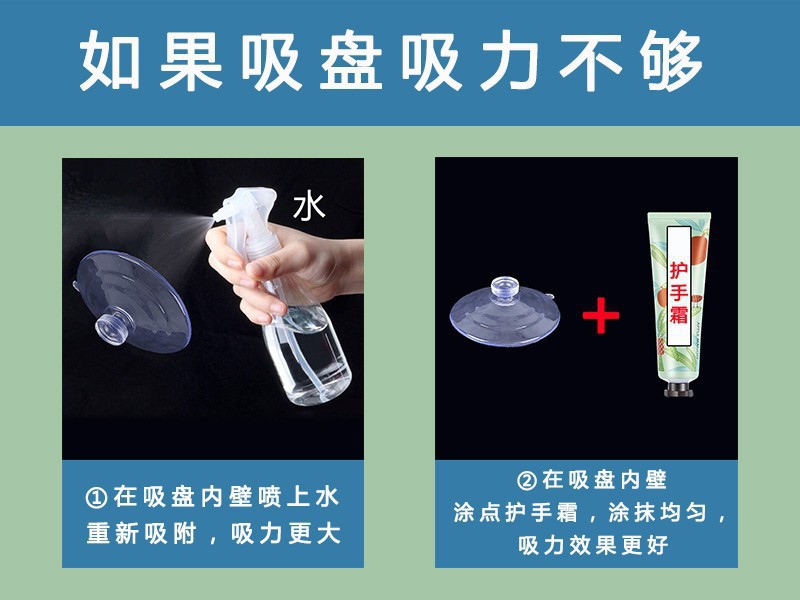 如果吸盘吸力不够

水

①在吸盘内壁喷上水
重新吸附，吸力更大

护手霜

②在吸盘内壁
涂点护手霜，涂抹均匀，
吸力效果更好