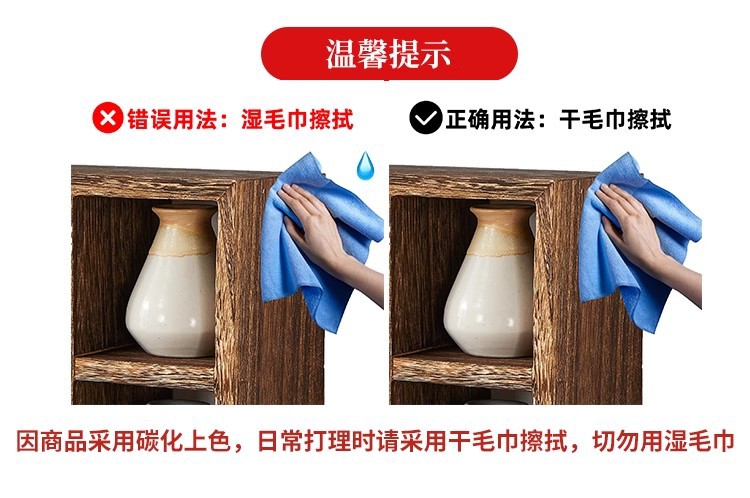 温馨提示

错误用法：湿毛巾擦拭

正确用法：干毛巾擦拭

因商品采用碳化上色，日常打理时请采用干毛巾擦拭，切勿用湿毛巾