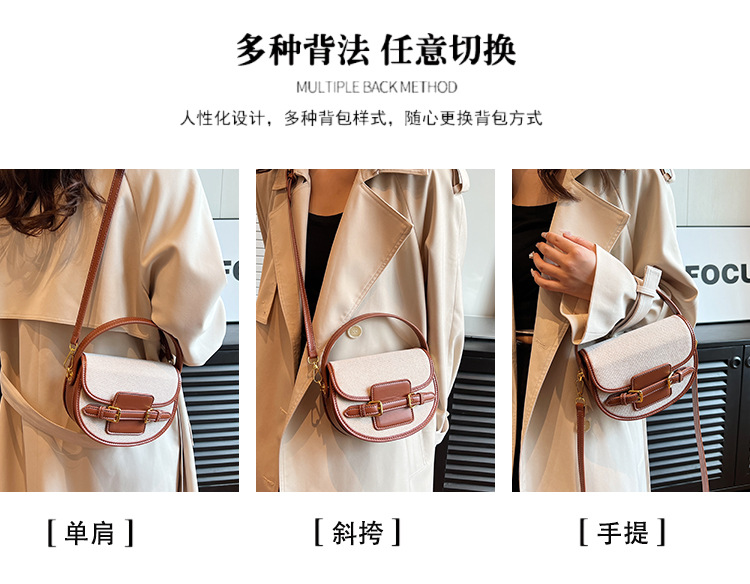 多种背法 任意切换

MULTIPLE BACK METHOD

人性化设计，多种背包样式，随心更换背包方式

FO

FOCU

[ 单肩 ]

[ 斜挎 ]

[ 手提 ]