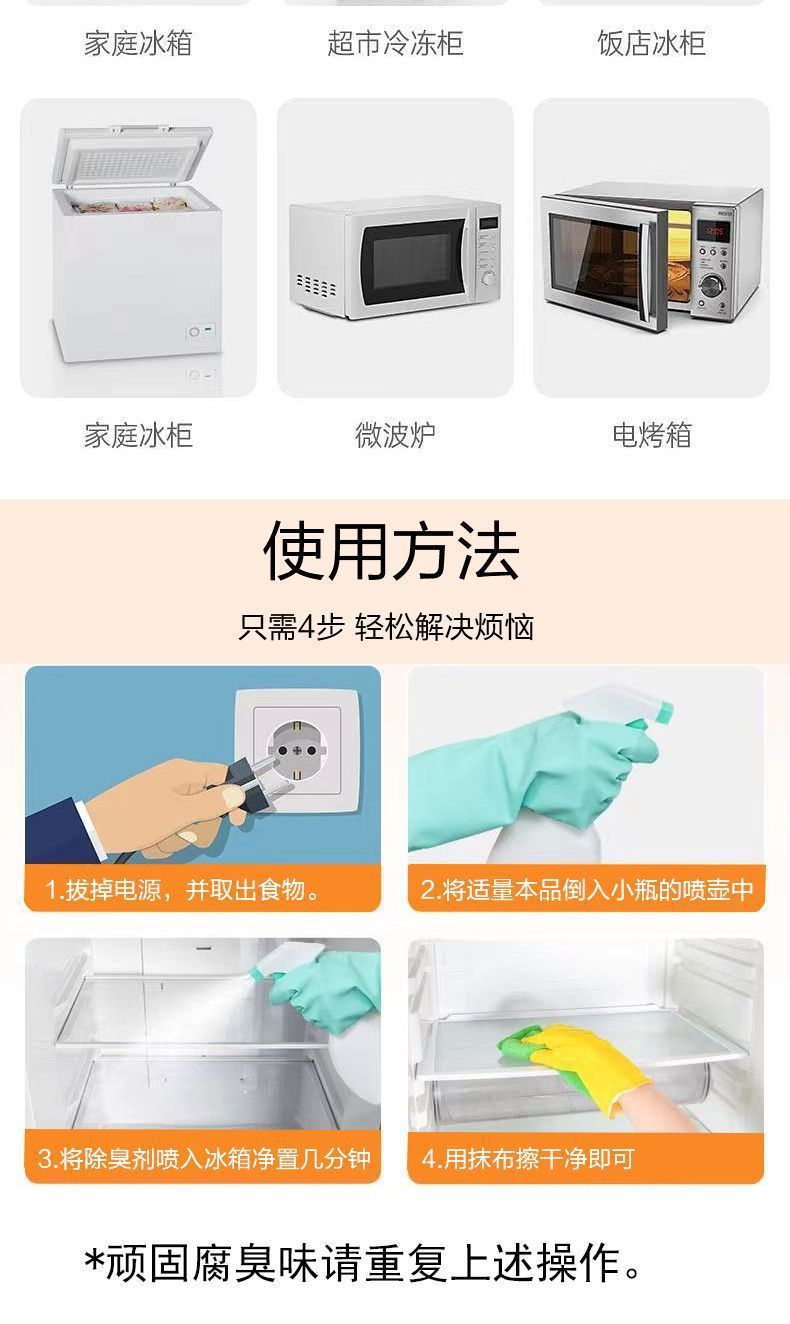 家庭冰箱　超市冷冻柜　饭店冰柜

家庭冰柜　微波炉　电烤箱

使用方法

只需4步 轻松解决烦恼

1.拔掉电源，并取出食物。

2.将适量本品倒入小瓶的喷壶中

3.将除臭剂喷入冰箱净置几分钟

4.用抹布擦干净即可

*顽固腐臭味请重复上述操作。