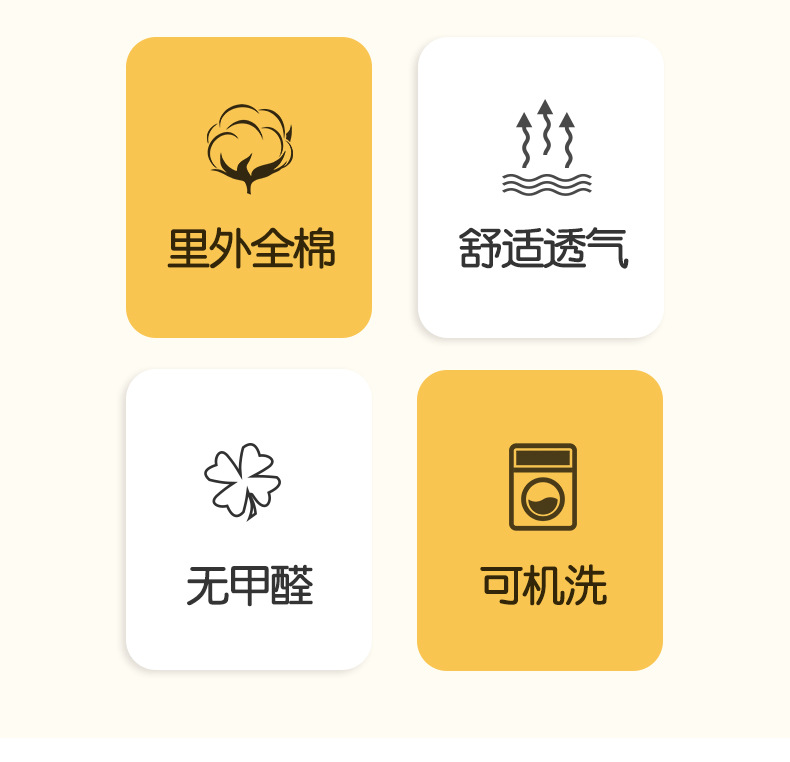 里外全棉

舒适透气

无甲醛

可机洗