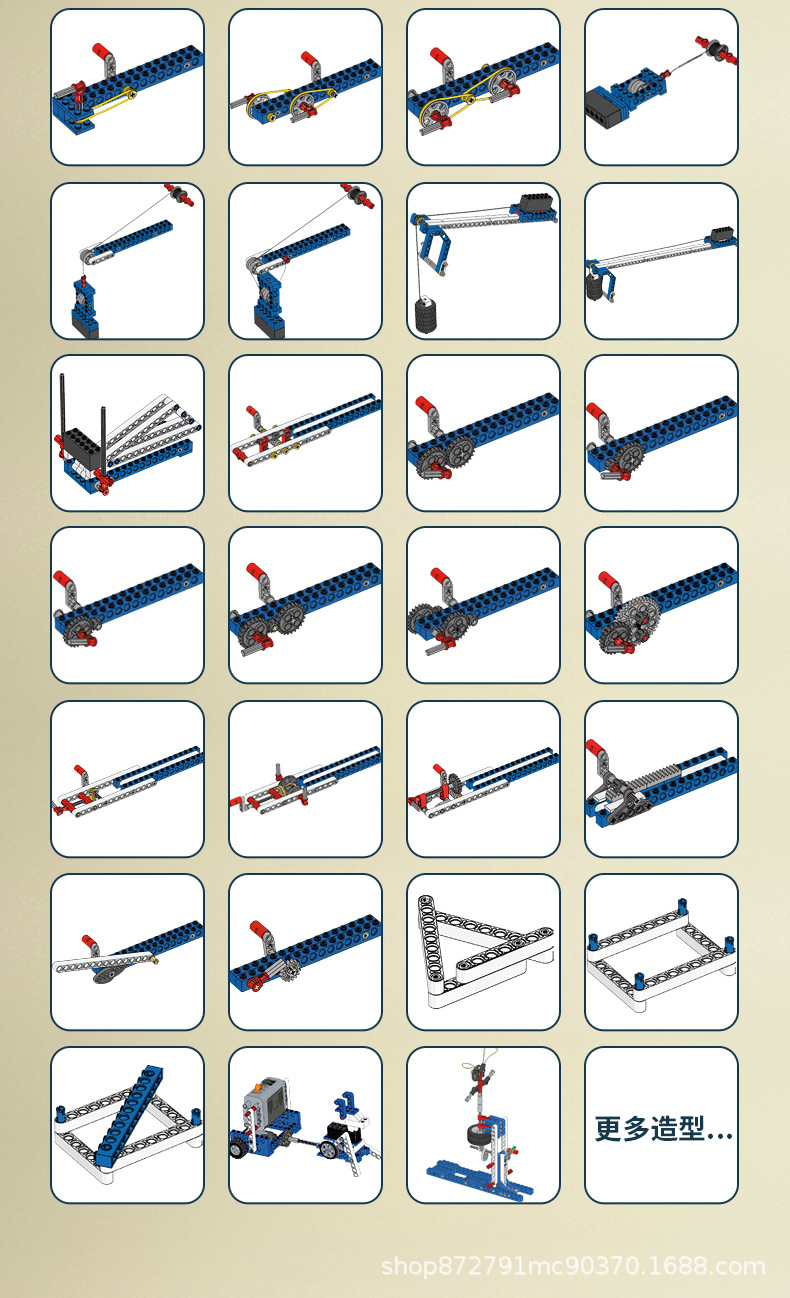 更多造型...

shop872791mc90370.1688.com