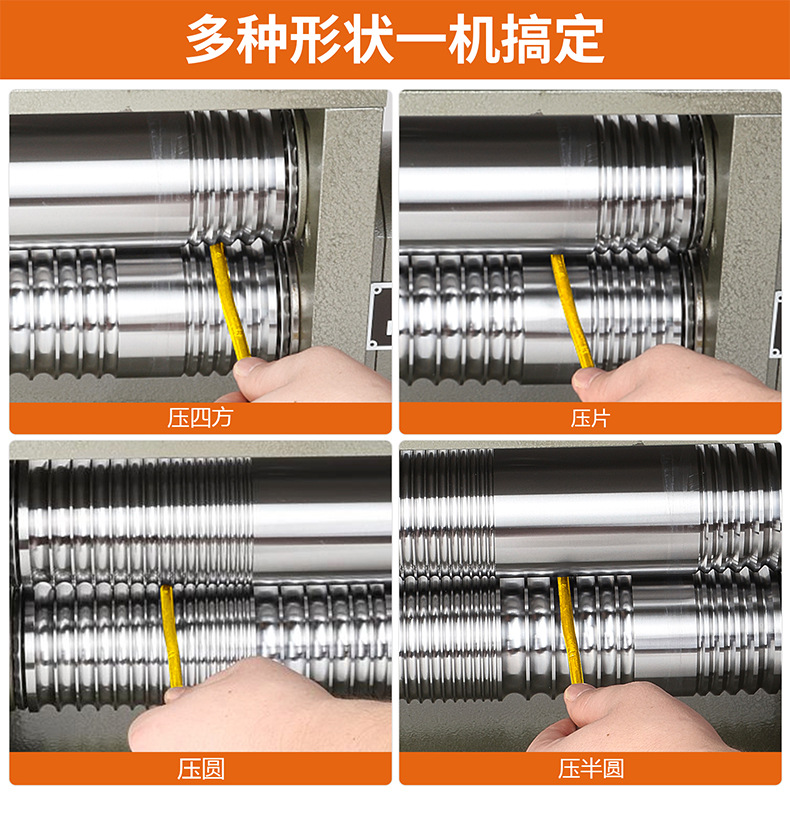 多种形状一机搞定

压四方

压片

压圆

压半圆