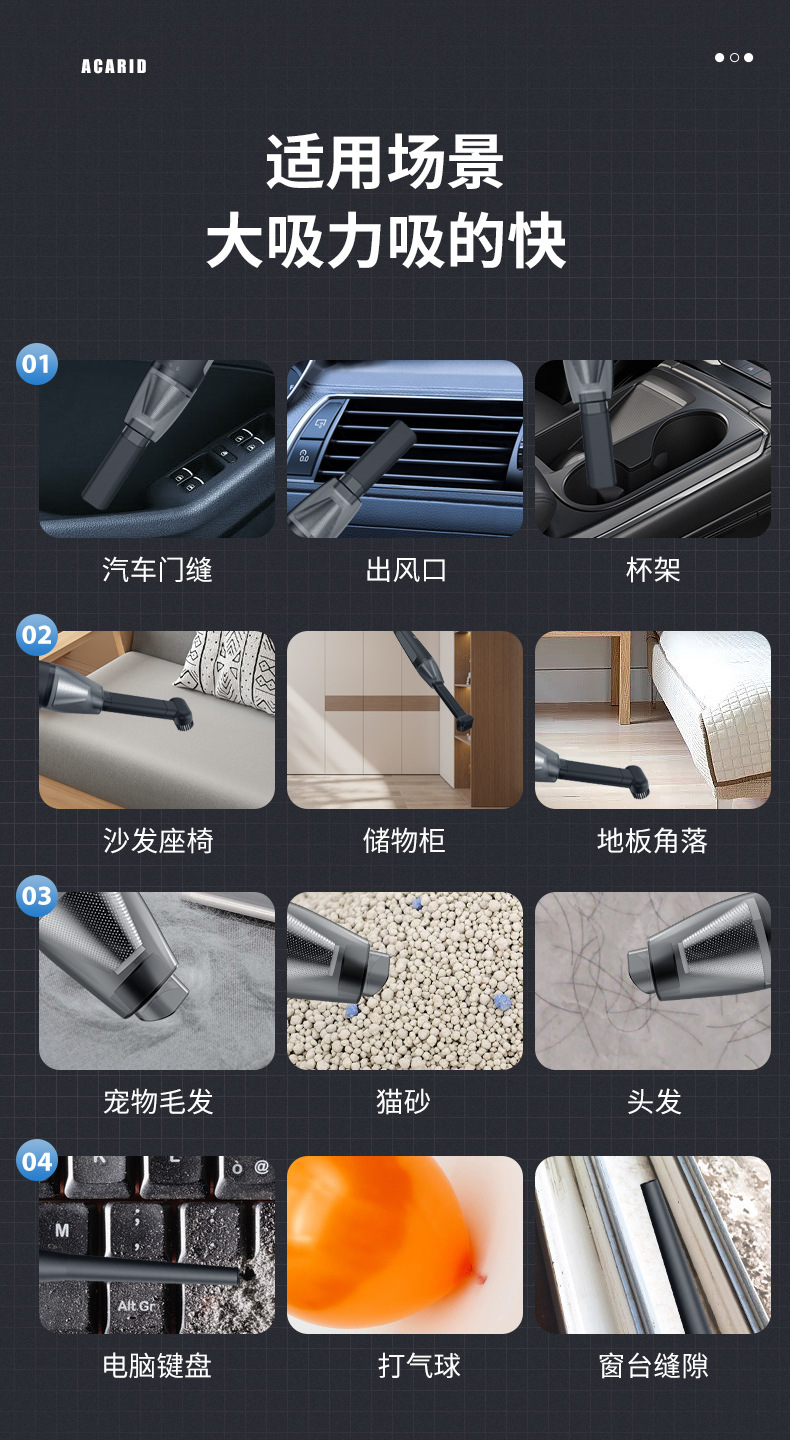 ACARID

适用场景
大吸力吸的快

01

汽车门缝

出风口

杯架

02

沙发座椅

储物柜

地板角落

03

宠物毛发

猫砂

头发

04

M

Alt Gr

电脑键盘

打气球

窗台缝隙