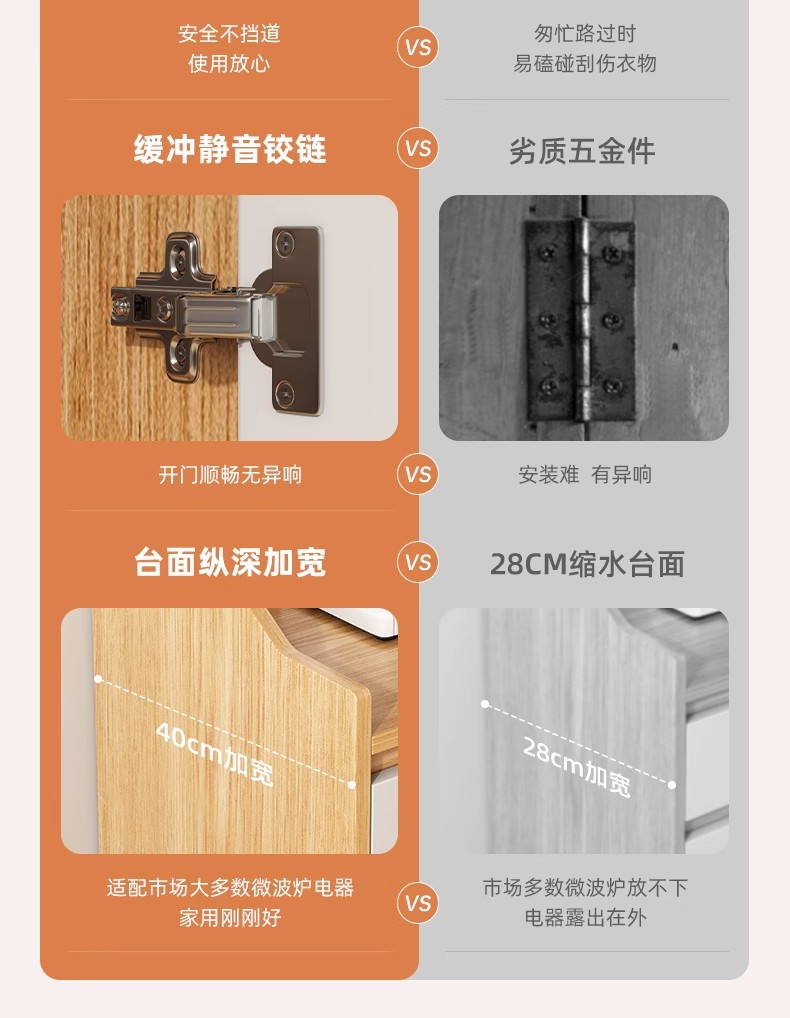 安全不挡道
使用放心

VS

匆忙路过时
易磕碰刮伤衣物

缓冲静音铰链

VS

劣质五金件

开门顺畅无异响

VS

安装难 有异响

台面纵深加宽

VS

28CM缩水台面

40cm加宽

28cm加宽

适配市场大多数微波炉电器
家用刚刚好

VS

市场多数微波炉放不下
电器露出在外