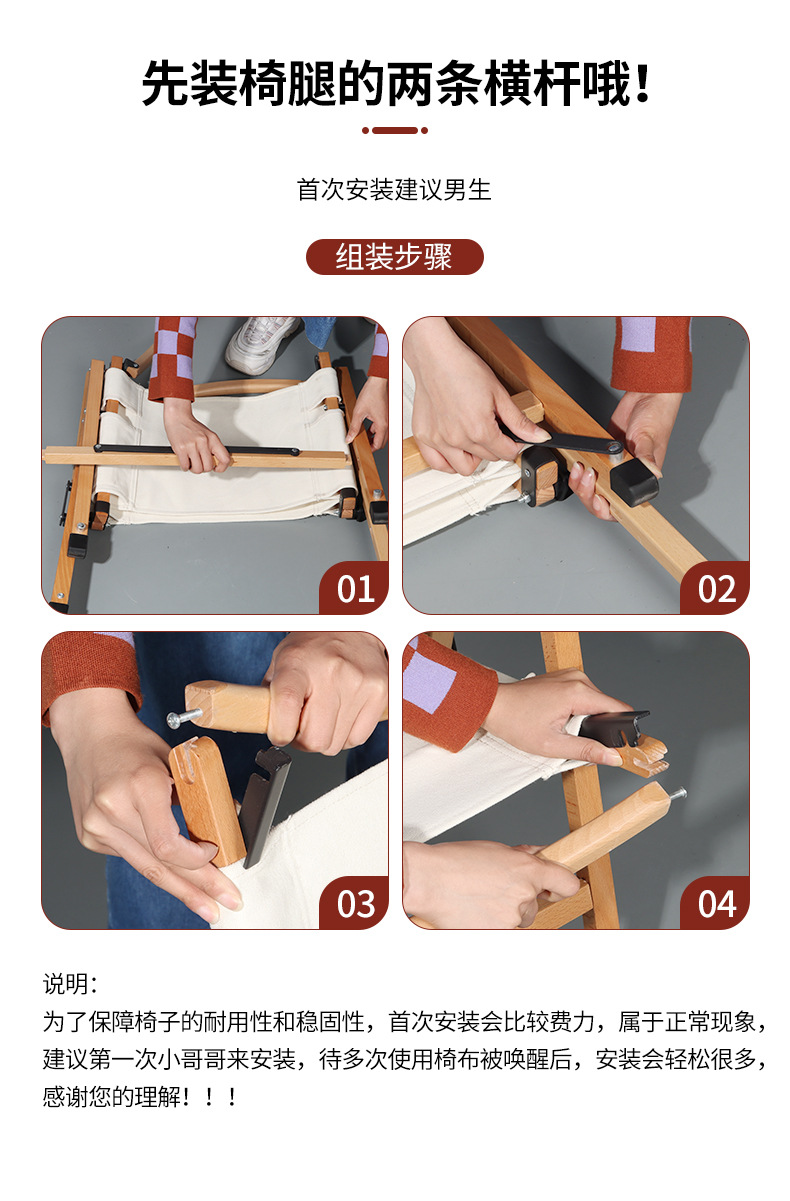 先装椅腿的两条横杆哦！

首次安装建议男生

组装步骤

01

02

03

04

说明：
为了保障椅子的耐用性和稳固性，首次安装会比较费力，属于正常现象，建议第一次小哥哥来安装，待多次使用椅布被唤醒后，安装会轻松很多，感谢您的理解！！！