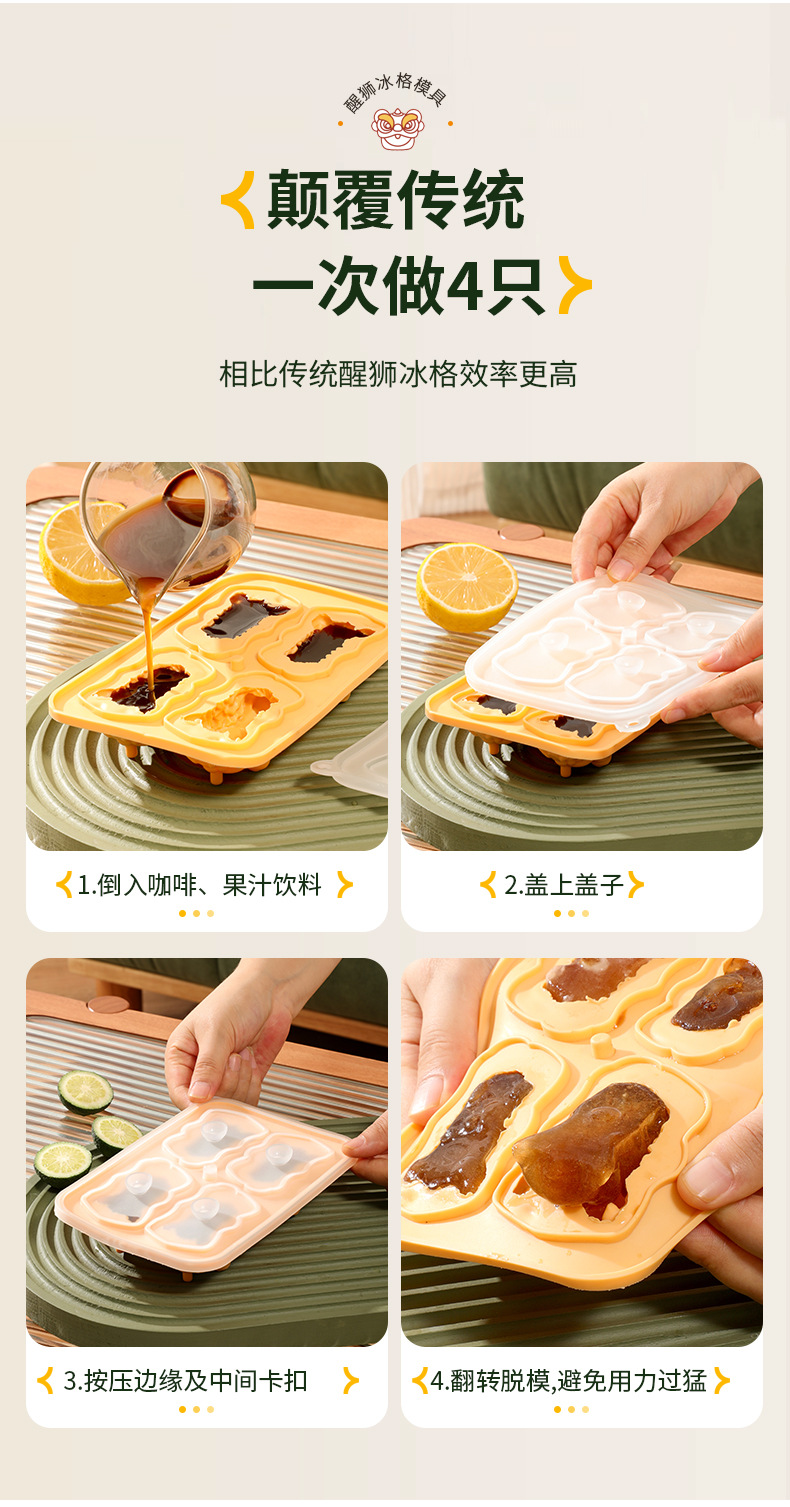 醒狮冰格模具

颠覆传统
一次做4只

相比传统醒狮冰格效率更高

1.倒入咖啡、果汁饮料

2.盖上盖子

3.按压边缘及中间卡扣

4.翻转脱模,避免用力过猛