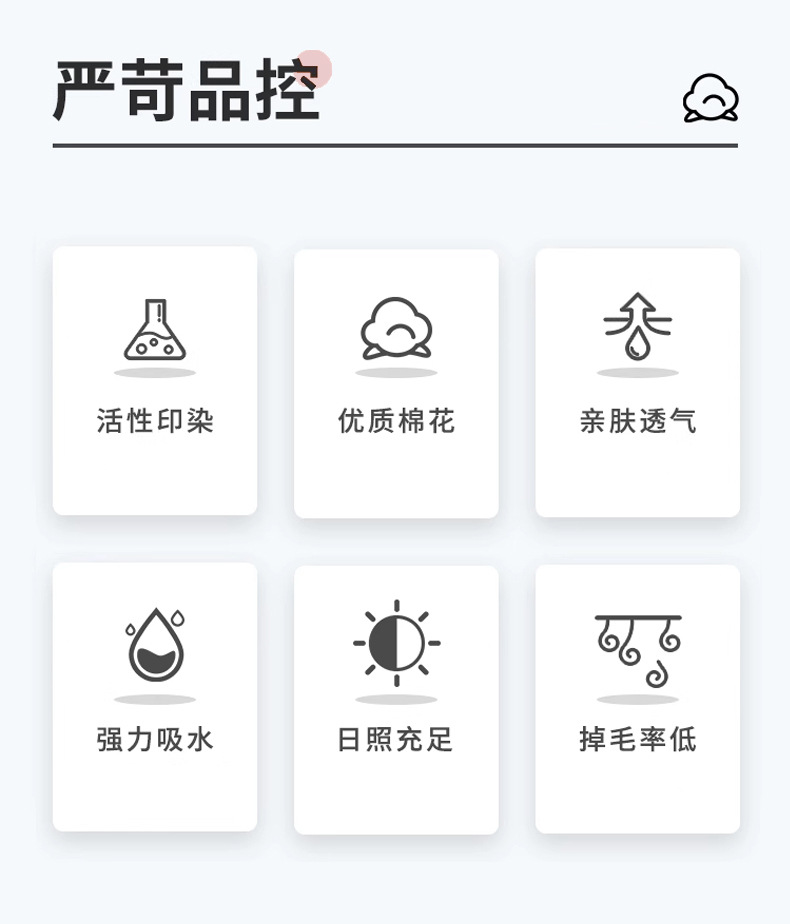 严苛品控

活性印染

优质棉花

亲肤透气

强力吸水

日照充足

掉毛率低