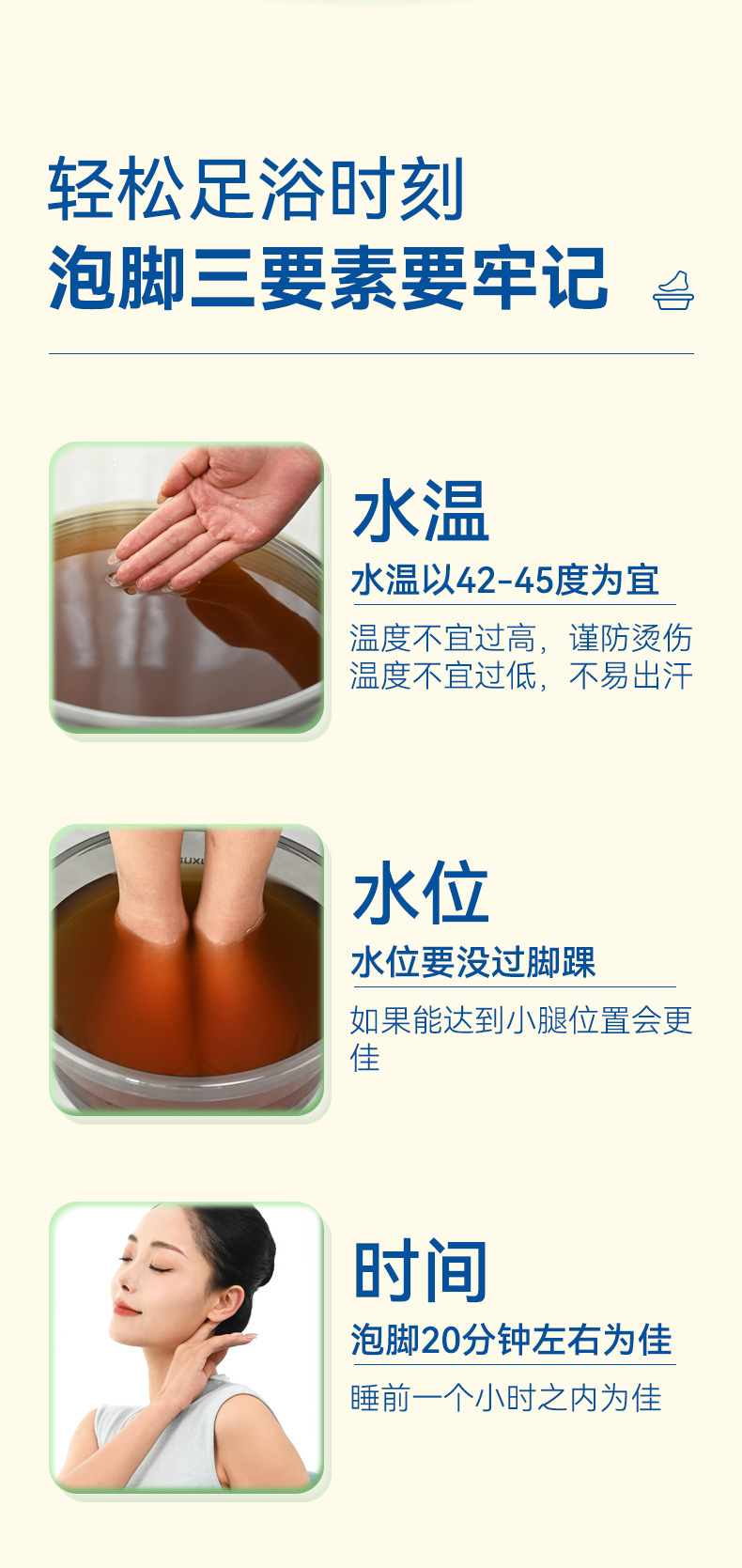 轻松足浴时刻
泡脚三要素要牢记

水温
水温以42-45度为宜
温度不宜过高，谨防烫伤
温度不宜过低，不易出汗

水位
水位要没过脚踝
如果能达到小腿位置会更佳

时间
泡脚20分钟左右为佳
睡前一个小时之内为佳