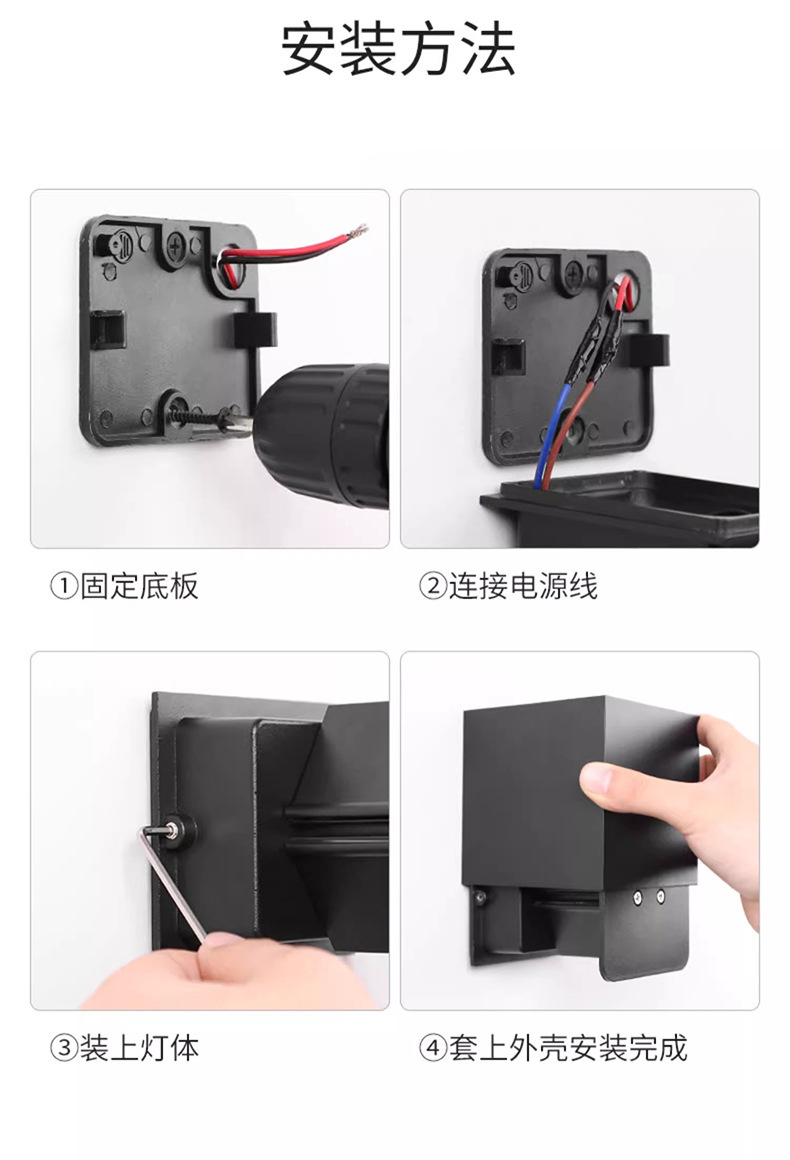 安装方法

①固定底板

②连接电源线

③装上灯体

④套上外壳安装完成