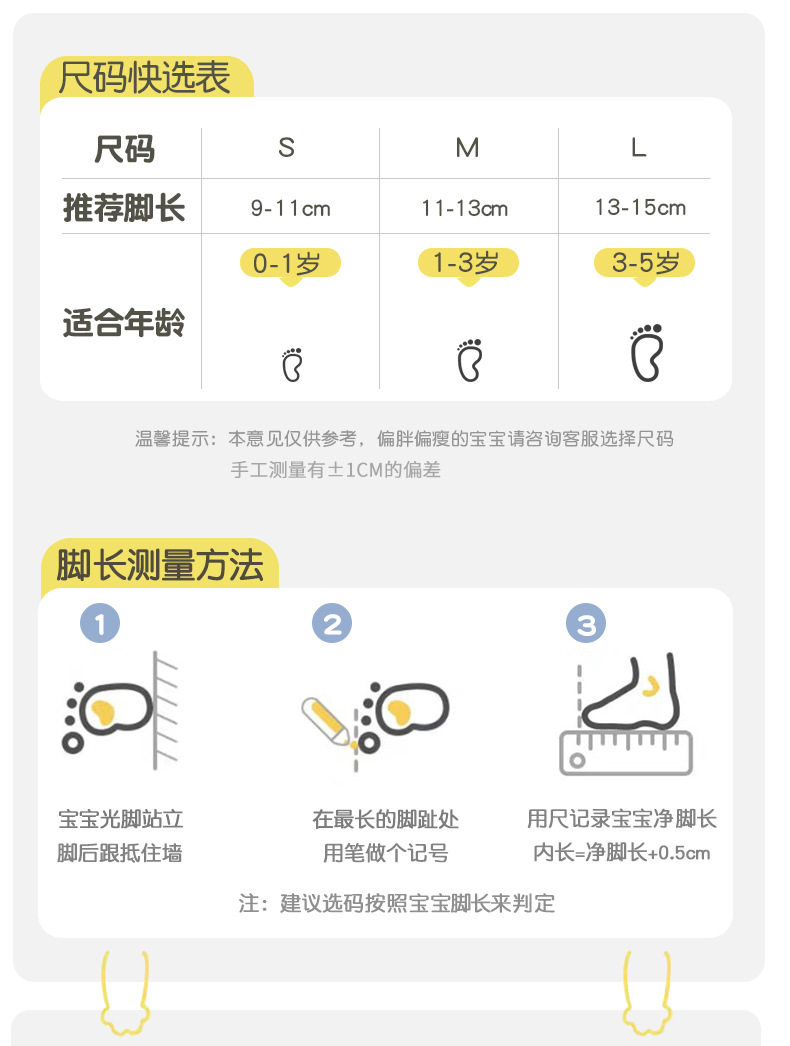 尺码快选表

| 尺码 | S | M | L |
|---|---|---|---|
| 推荐脚长 | 9-11cm | 11-13cm | 13-15cm |
| 适合年龄 | 0-1岁 | 1-3岁 | 3-5岁 |

温馨提示：本意见仅供参考，偏胖偏瘦的宝宝请咨询客服选择尺码
手工测量有±1CM的偏差

脚长测量方法

1
宝宝光脚站立
脚后跟抵住墙

2
在最长的脚趾处
用笔做个记号

3
用尺记录宝宝净脚长
内长=净脚长+0.5cm

注：建议选码按照宝宝脚长来判定