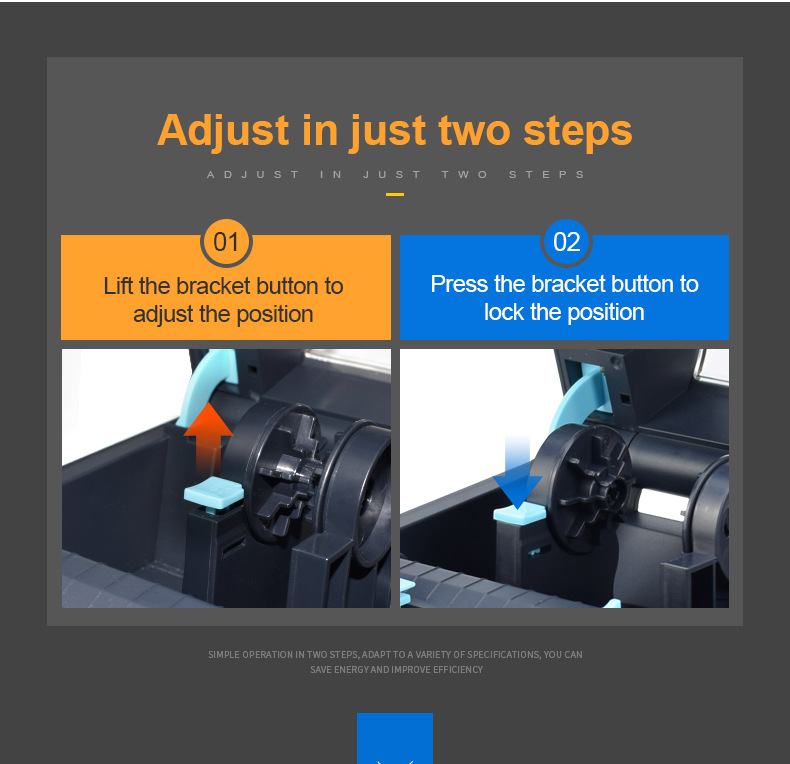 Adjust in just two steps

ADJUST IN JUST TWO STEPS

01

Lift the bracket button to adjust the position

02

Press the bracket button to lock the position

SIMPLE OPERATION IN TWO STEPS, ADAPT TO A VARIETY OF SPECIFICATIONS, YOU CAN SAVE ENERGY AND IMPROVE EFFICIENCY