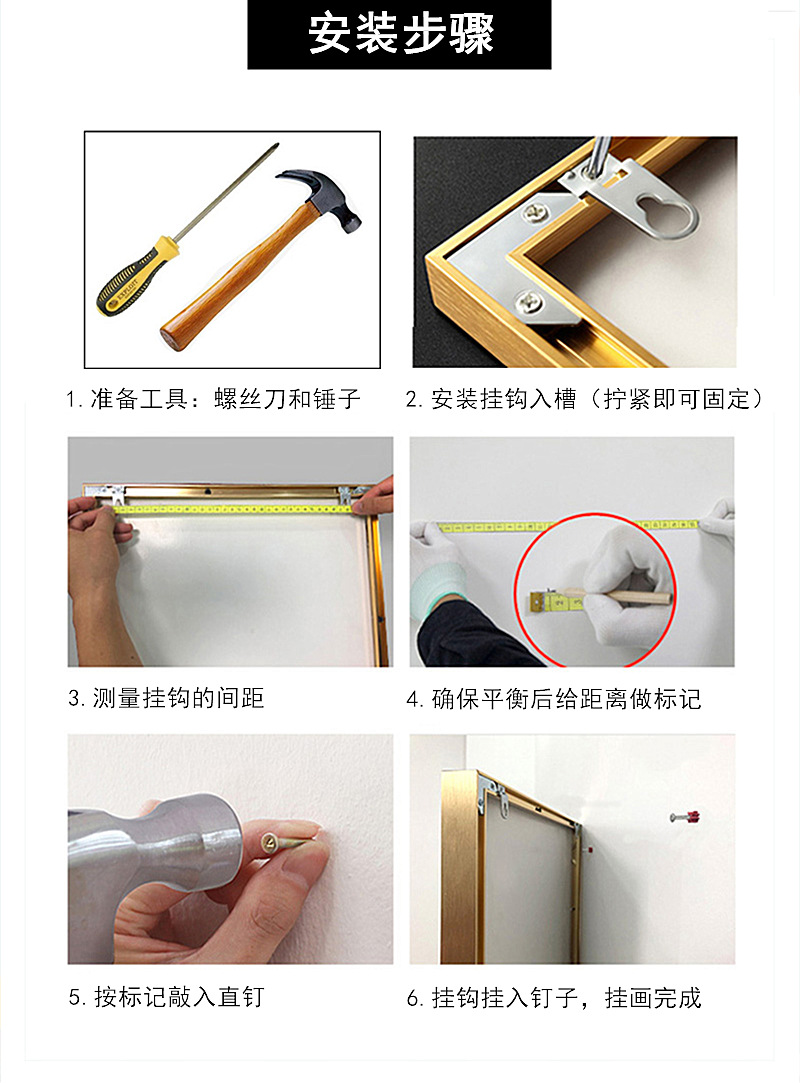 安装步骤

1. 准备工具：螺丝刀和锤子

2. 安装挂钩入槽（拧紧即可固定）

3. 测量挂钩的间距

4. 确保平衡后给距离做标记

5. 按标记敲入直钉

6. 挂钩挂入钉子，挂画完成